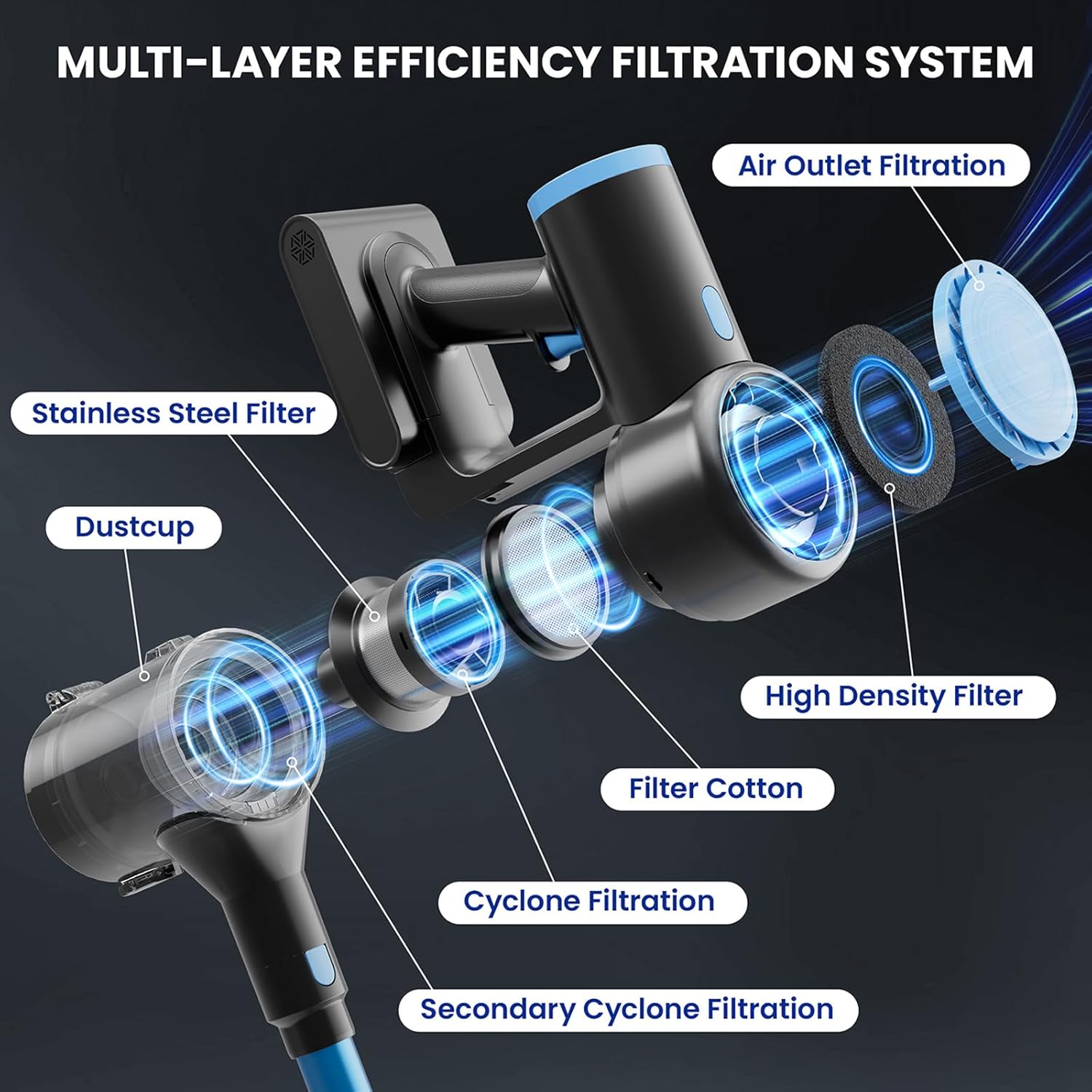 MULTI-LAYER EFFICIENCY FILTRATION SYSTEM

Air Outlet Filtration

Stainless Steel Filter

Dustcup

High Density Filter

Filter Cotton

Cyclone Filtration

Secondary Cyclone Filtration