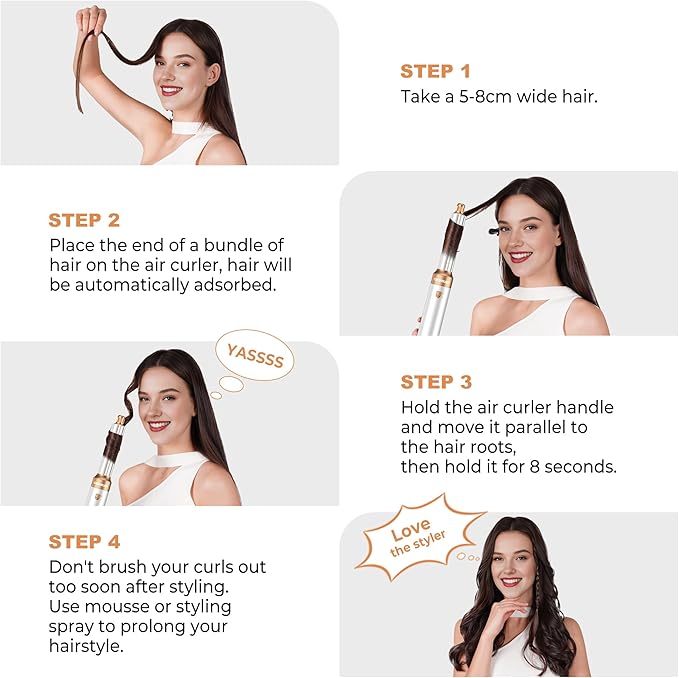 STEP 1
Take a 5-8cm wide hair.

STEP 2
Place the end of a bundle of hair on the air curler, hair will be automatically adsorbed.

YASSSS

STEP 3
Hold the air curler handle and move it parallel to the hair roots, then hold it for 8 seconds.

STEP 4
Don't brush your curls out too soon after styling. Use mousse or styling spray to prolong your hairstyle.

Love the styler