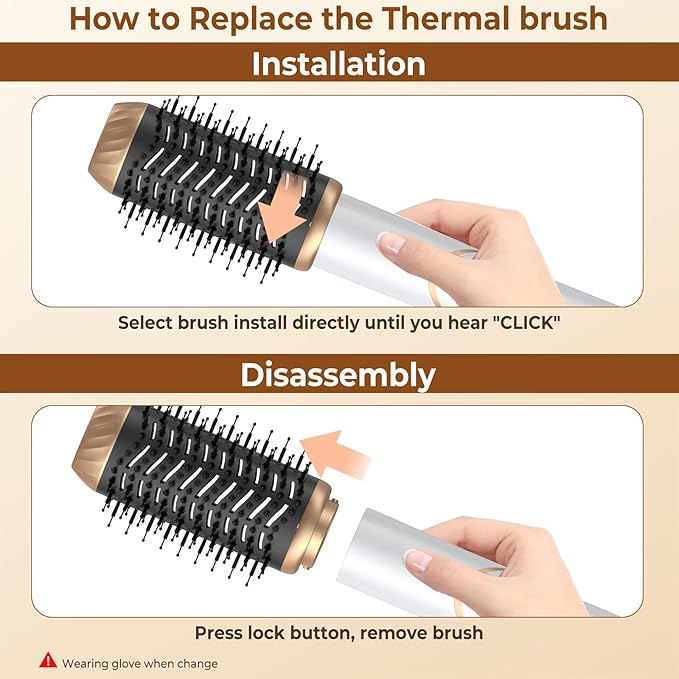 How to Replace the Thermal brush

Installation

Select brush install directly until you hear "CLICK"

Disassembly

Press lock button, remove brush

Wearing glove when change