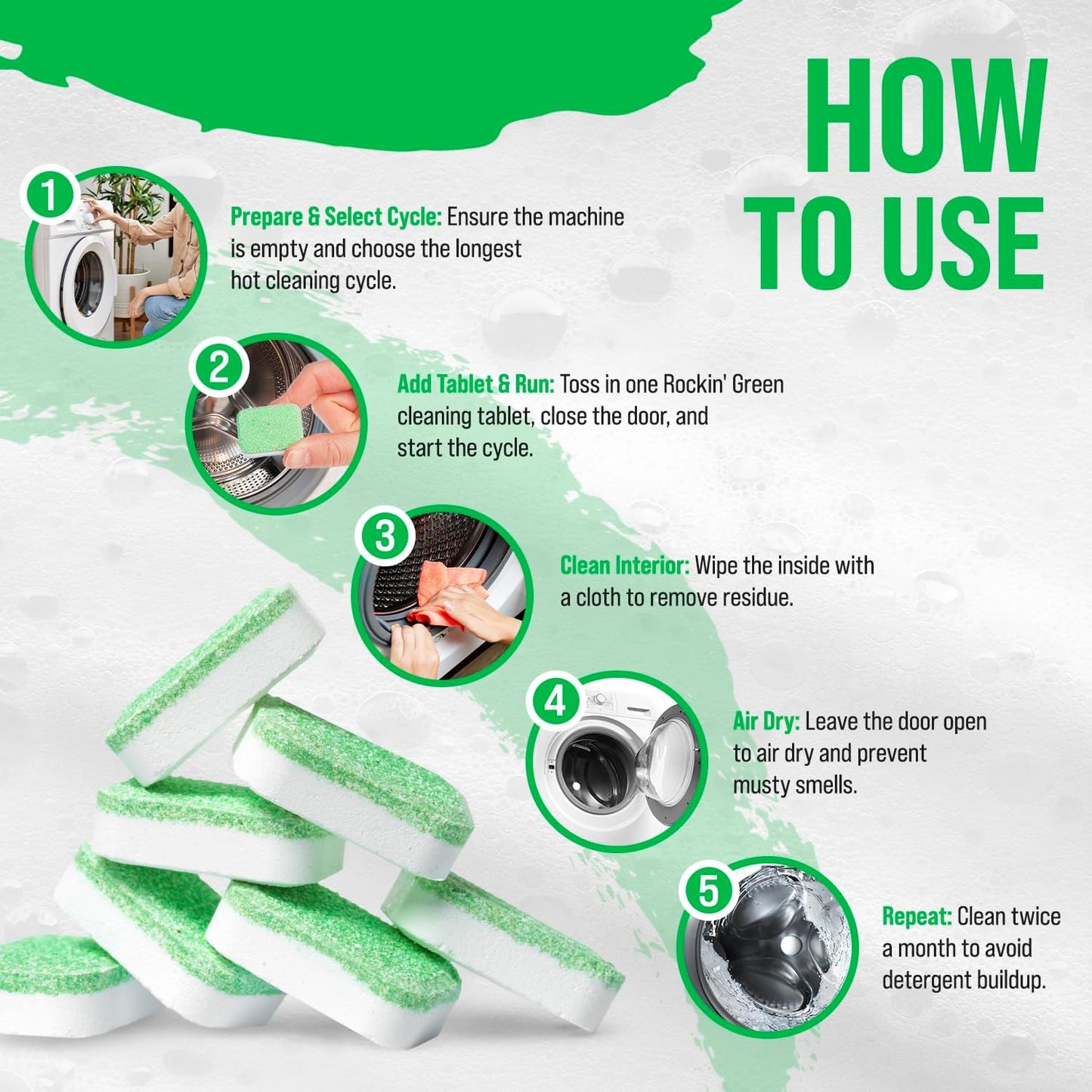 HOW TO USE

1

Prepare & Select Cycle: Ensure the machine is empty and choose the longest hot cleaning cycle.

2

Add Tablet & Run: Toss in one Rockin' Green cleaning tablet, close the door, and start the cycle.

3

Clean Interior: Wipe the inside with a cloth to remove residue.

4

Air Dry: Leave the door open to air dry and prevent musty smells.

5

Repeat: Clean twice a month to avoid detergent buildup.