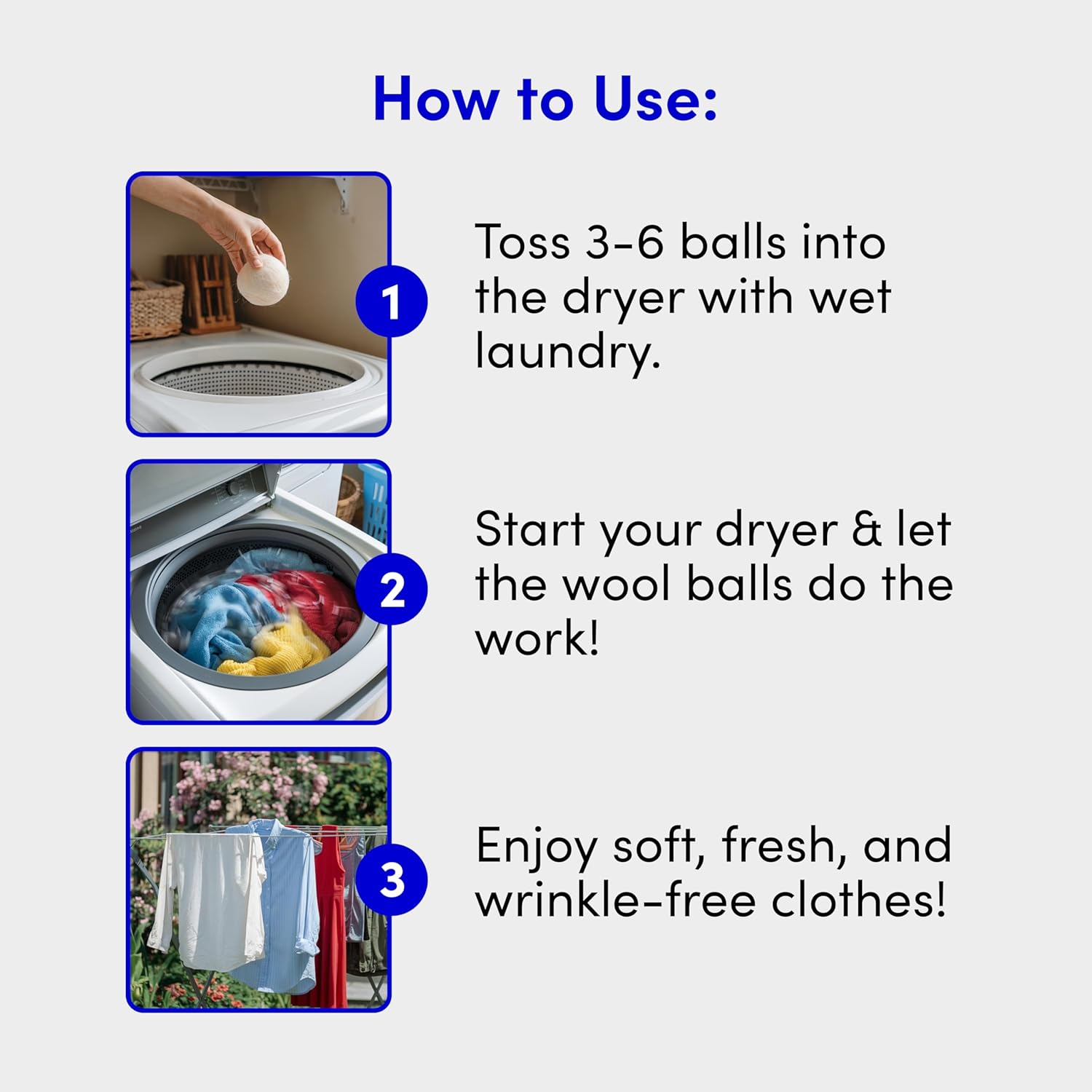 How to Use:

1

Toss 3-6 balls into the dryer with wet laundry.

2

Start your dryer & let the wool balls do the work!

3

Enjoy soft, fresh, and wrinkle-free clothes!