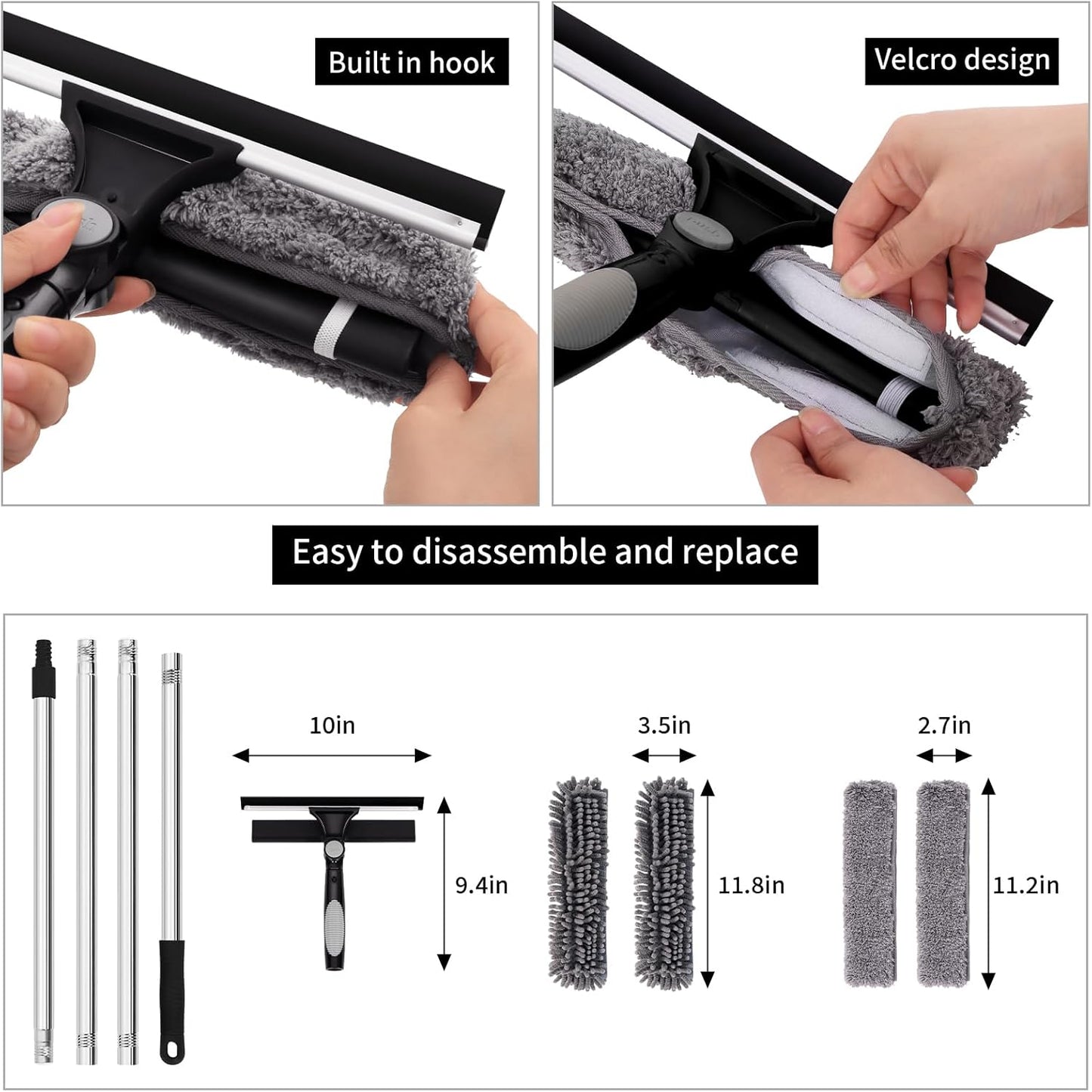 Built in hook

Velcro design

Easy to disassemble and replace

10in

9.4in

3.5in

11.8in

2.7in

11.2in