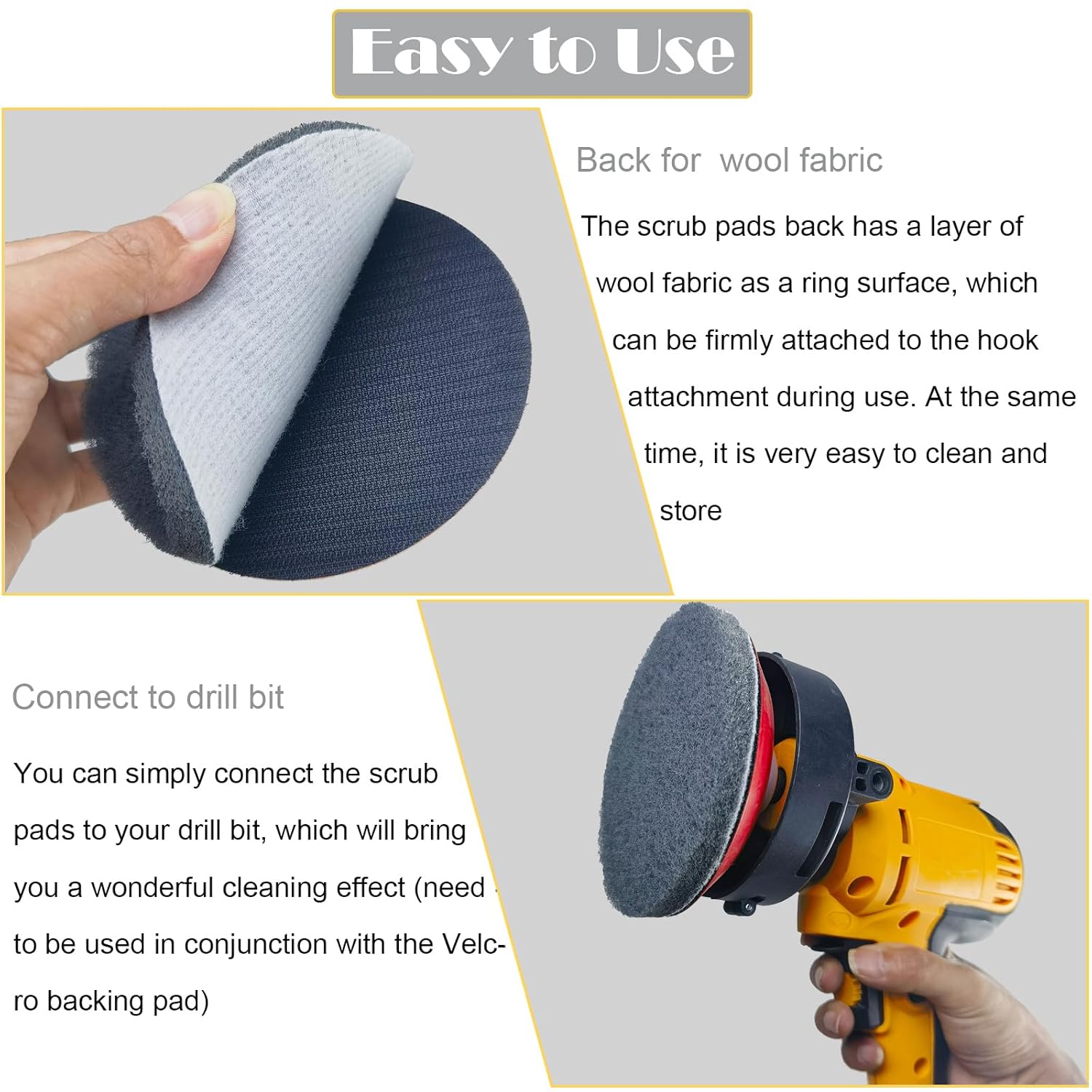 Easy to Use

Back for  wool fabric

The scrub pads back has a layer of wool fabric as a ring surface, which can be firmly attached to the hook attachment during use. At the same time, it is very easy to clean and store

Connect to drill bit

You can simply connect the scrub pads to your drill bit, which will bring you a wonderful cleaning effect (need to be used in conjunction with the Velcro backing pad)