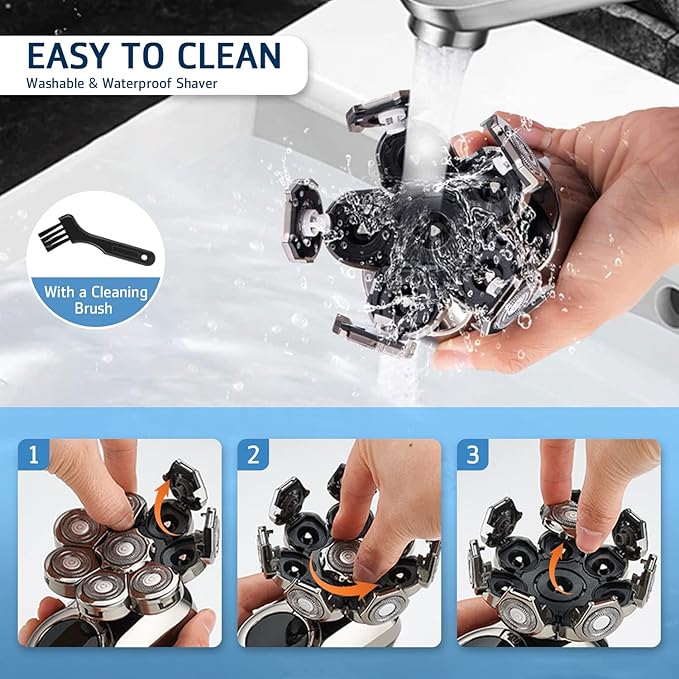 EASY TO CLEAN
Washable & Waterproof Shaver

With a Cleaning Brush

1

2

3