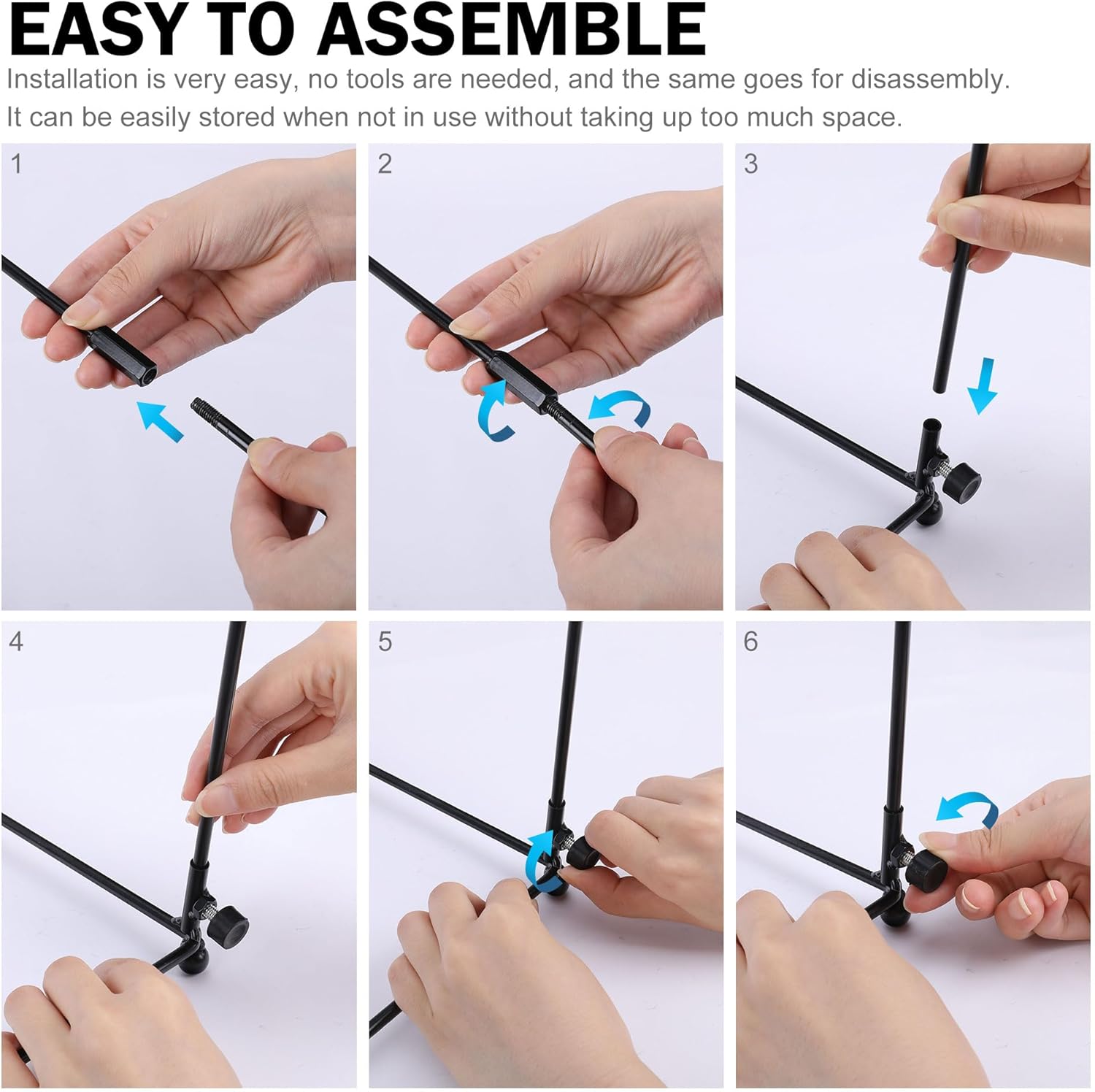 EASY TO ASSEMBLE

Installation is very easy, no tools are needed, and the same goes for disassembly. It can be easily stored when not in use without taking up too much space.

1

2

3

4

5

6