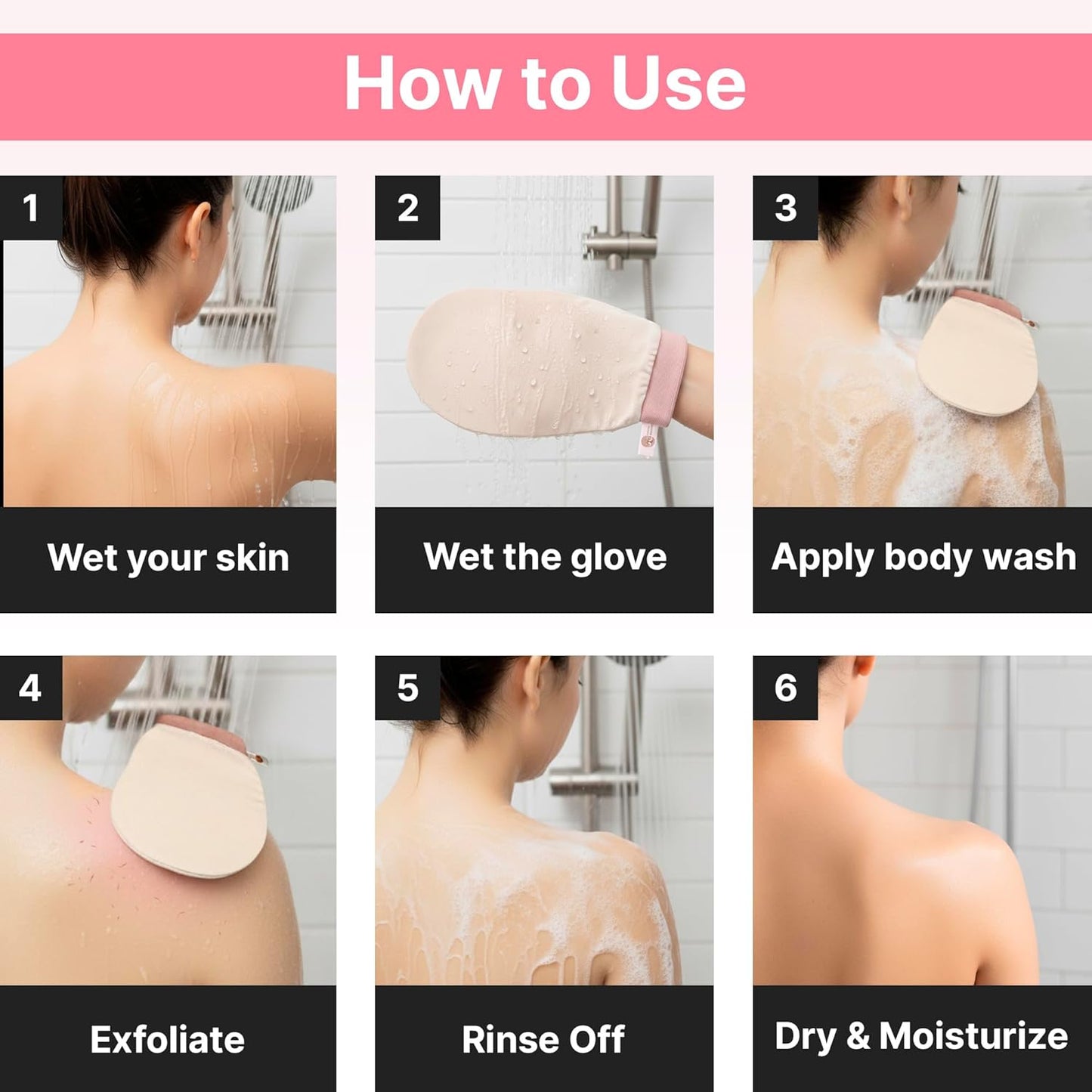 How to Use

1

Wet your skin

2

Wet the glove

3

Apply body wash

4

Exfoliate

5

Rinse Off

6

Dry & Moisturize