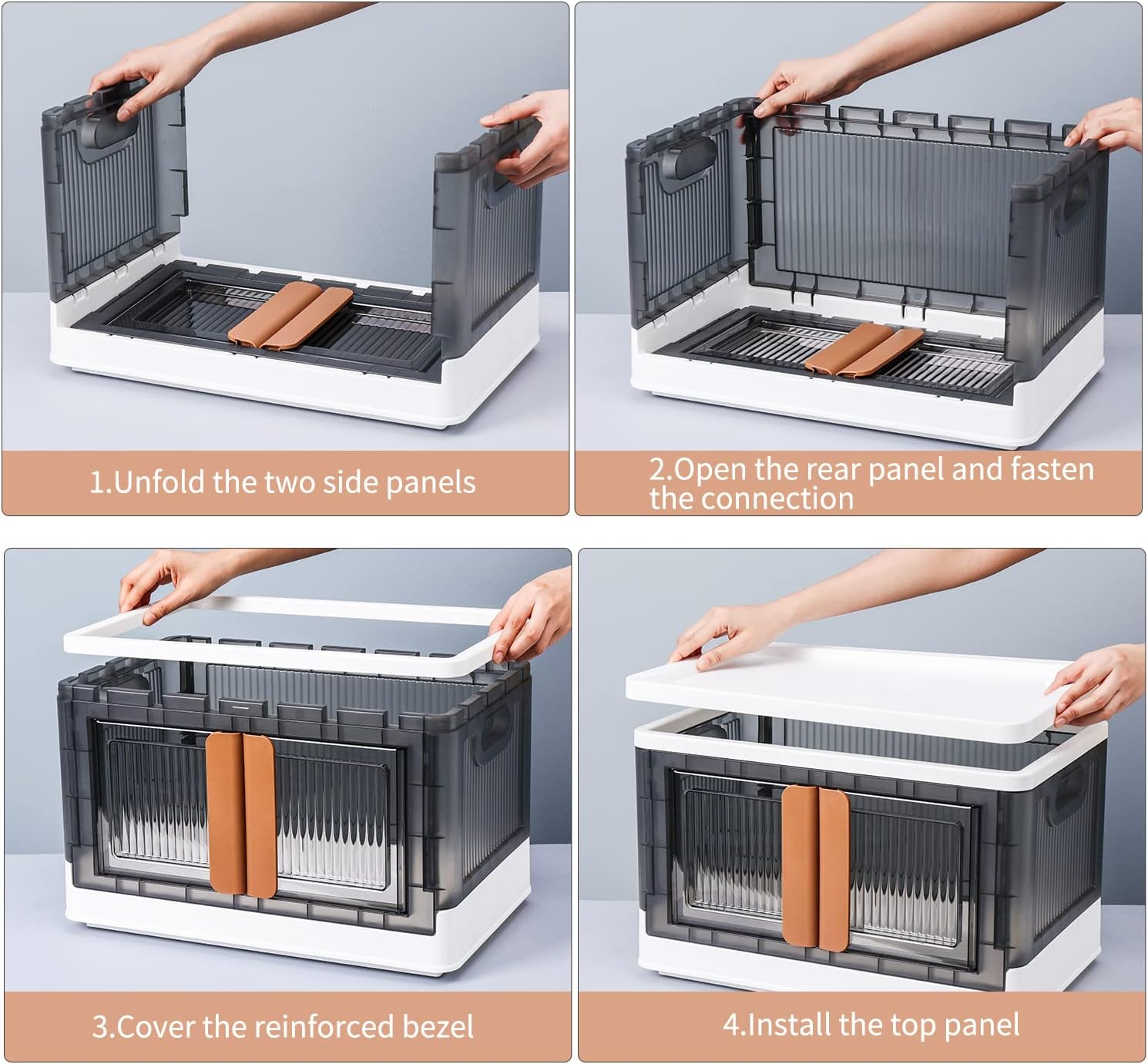 1.Unfold the two side panels

2.Open the rear panel and fasten the connection

3.Cover the reinforced bezel

4.Install the top panel