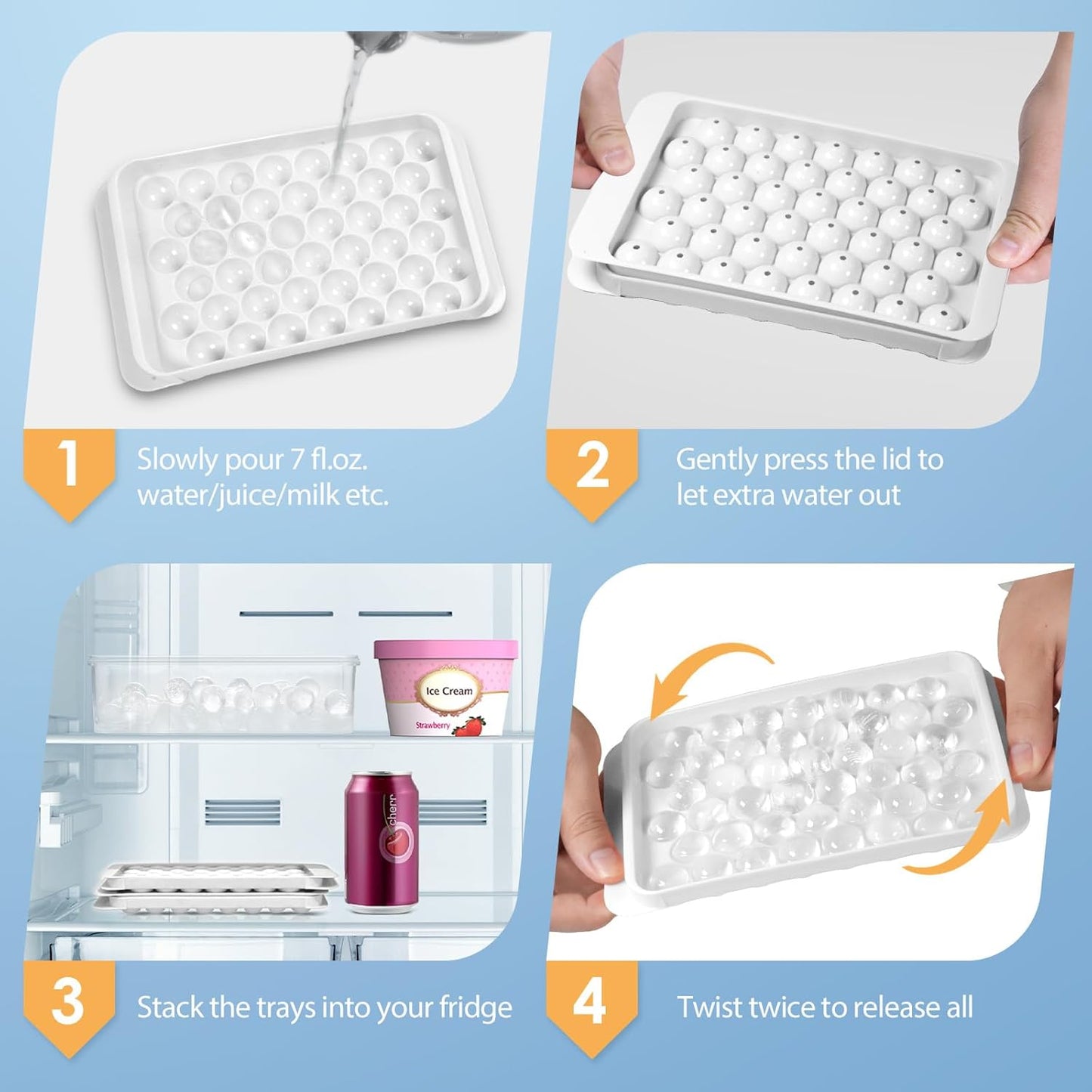 1
Slowly pour 7 fl.oz. water/juice/milk etc.

2
Gently press the lid to let extra water out

Ice Cream
Strawberry

cherr

3
Stack the trays into your fridge

4
Twist twice to release all