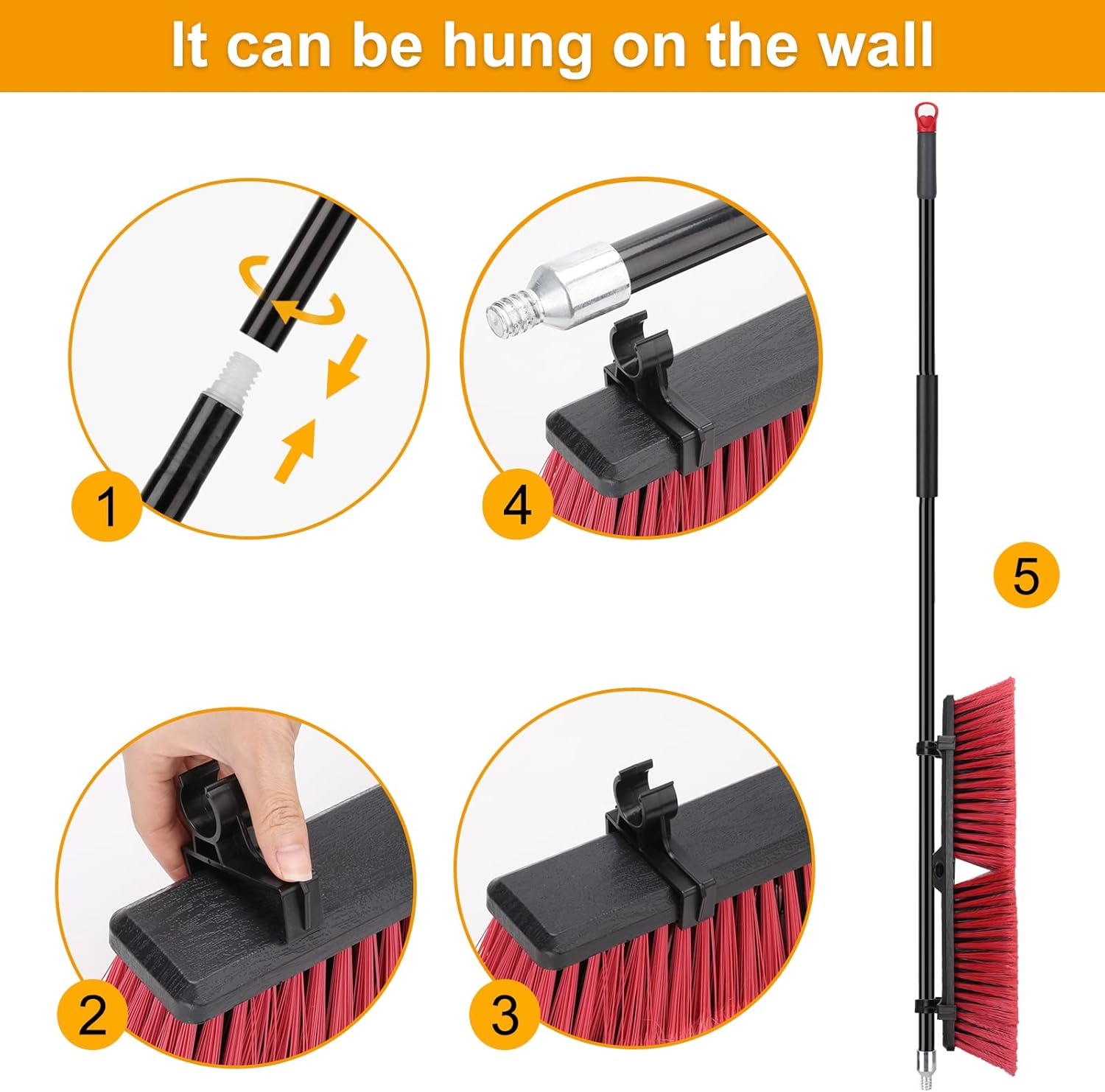 It can be hung on the wall

1

4

5

2

3