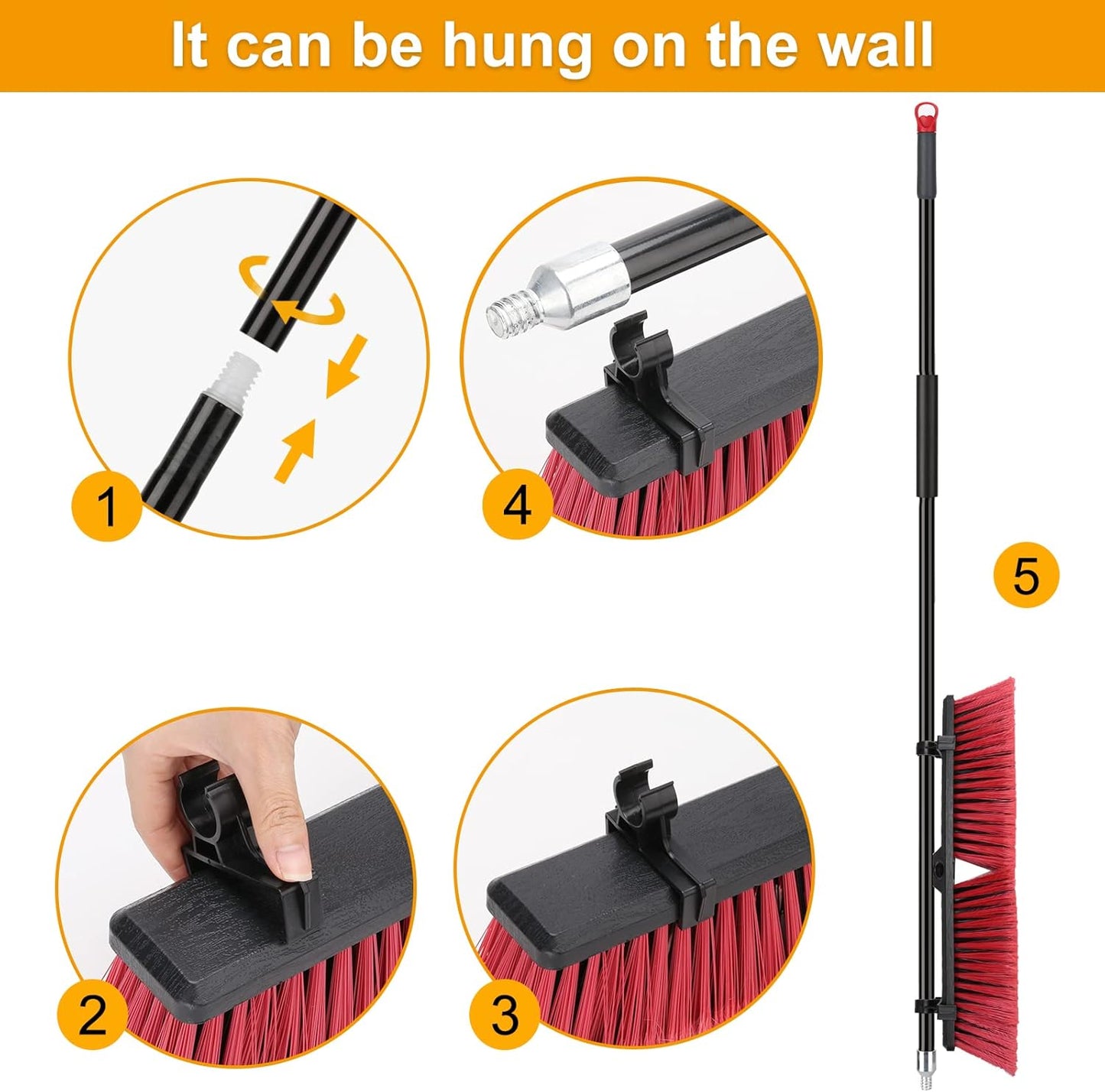 It can be hung on the wall

1

4

5

2

3