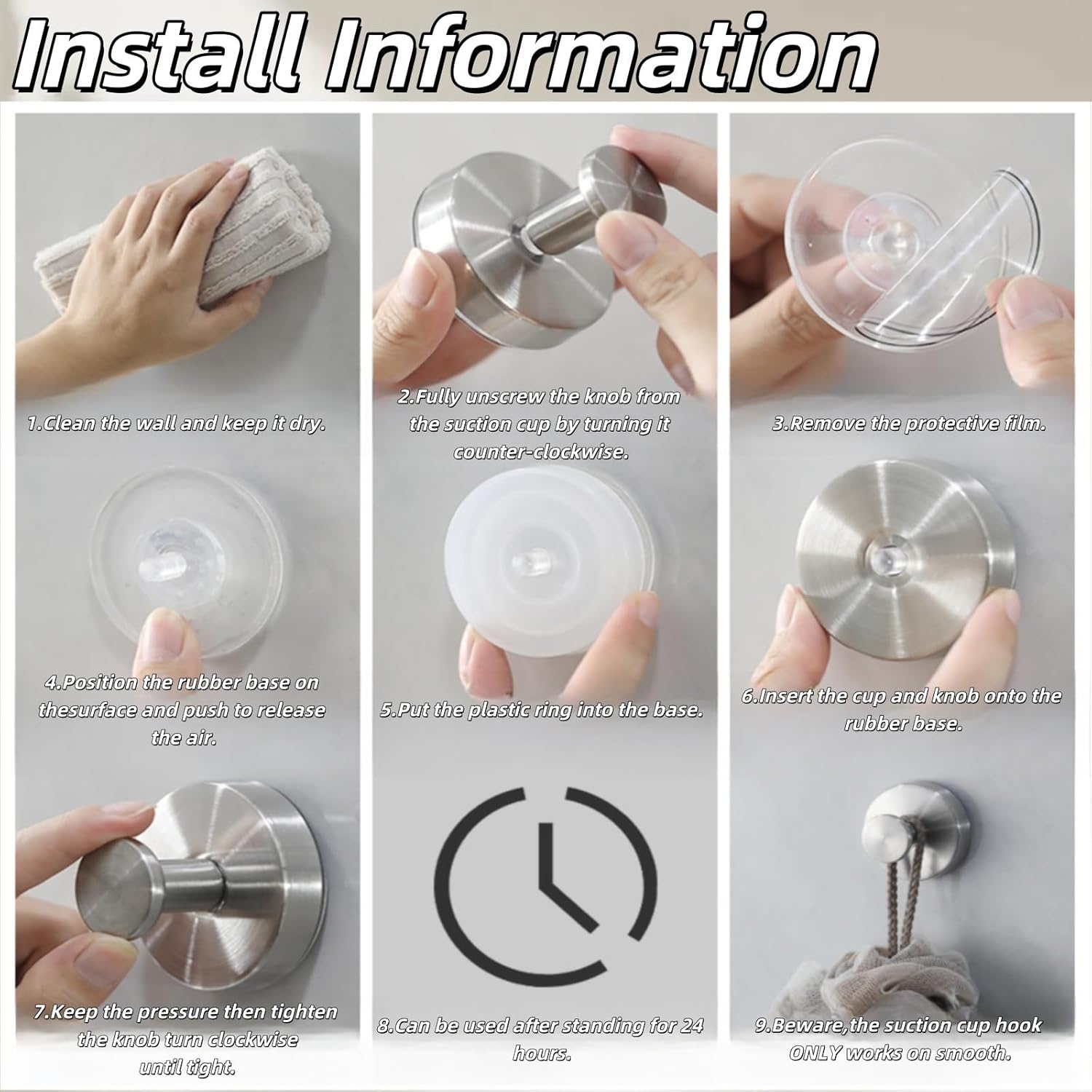 Install Information

1.Clean the wall and keep it dry.

2.Fully unscrew the knob from the suction cup by turning it counter-clockwise.

3.Remove the protective film.

4.Position the rubber base on thesurface and push to release the air.

5.Put the plastic ring into the base.

6.Insert the cup and knob onto the rubber base.

7.Keep the pressure then tighten the knob turn clockwise until tight.

8.Can be used after standing for 24 hours.

9.Beware,the suction cup hook ONLY works on smooth.