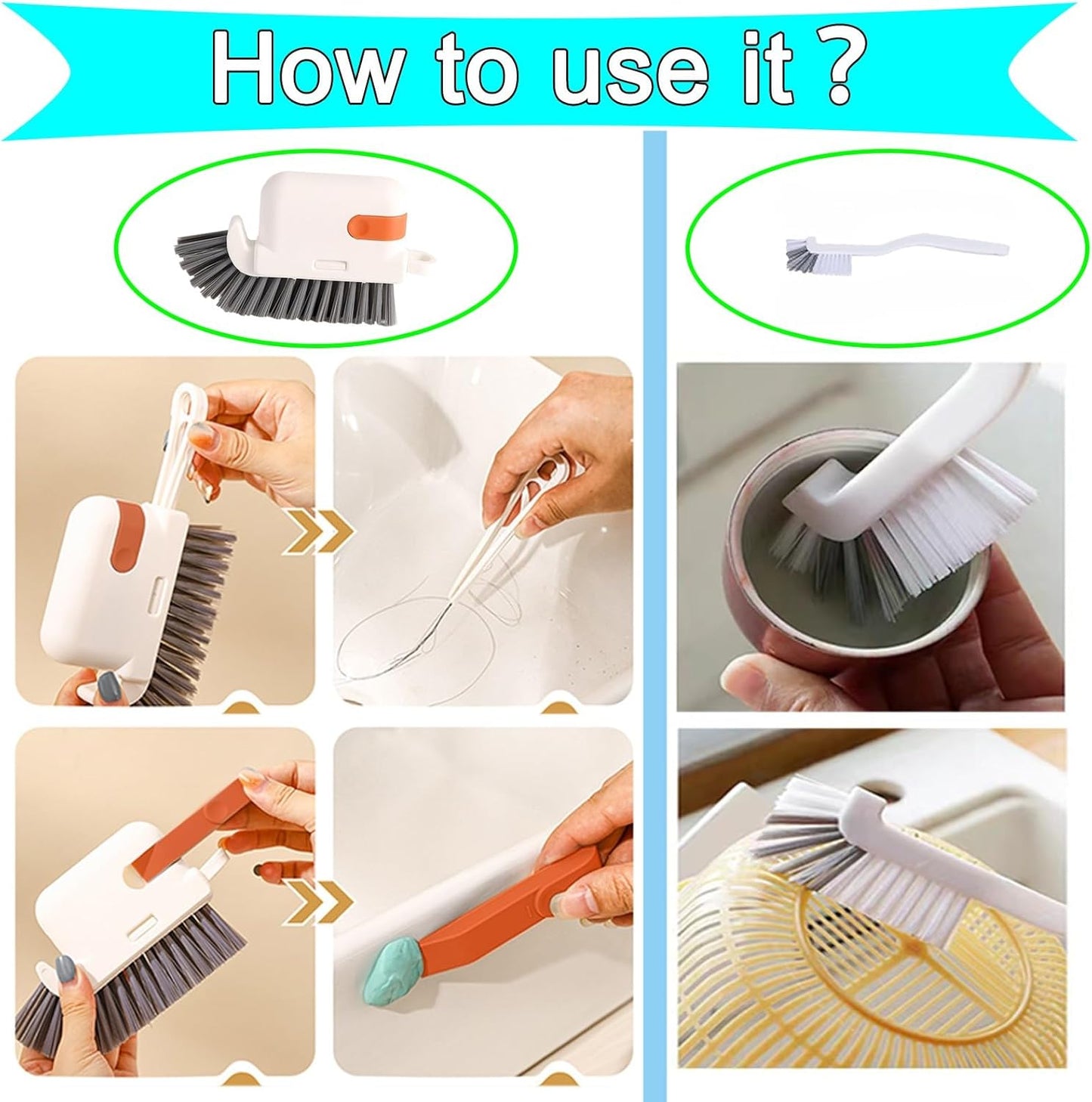 How to use it ?