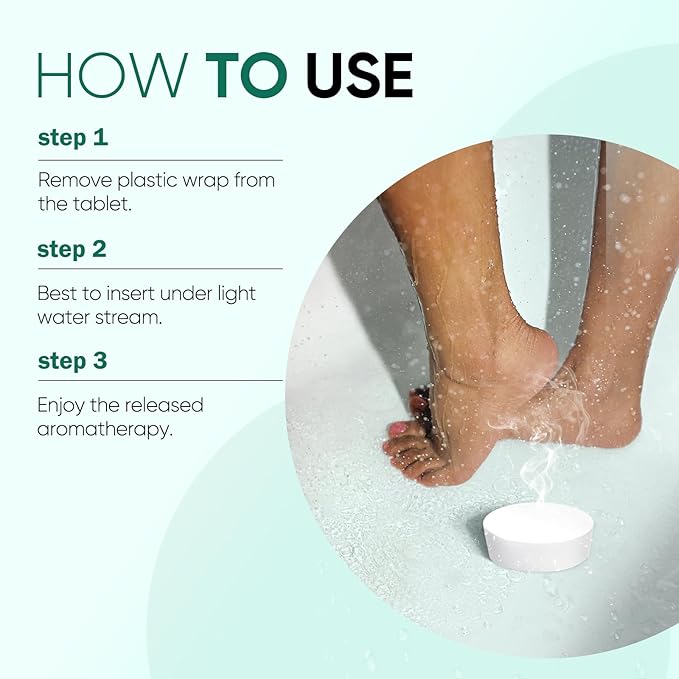 HOW TO USE

step 1

Remove plastic wrap from the tablet.

step 2

Best to insert under light water stream.

step 3

Enjoy the released aromatherapy.