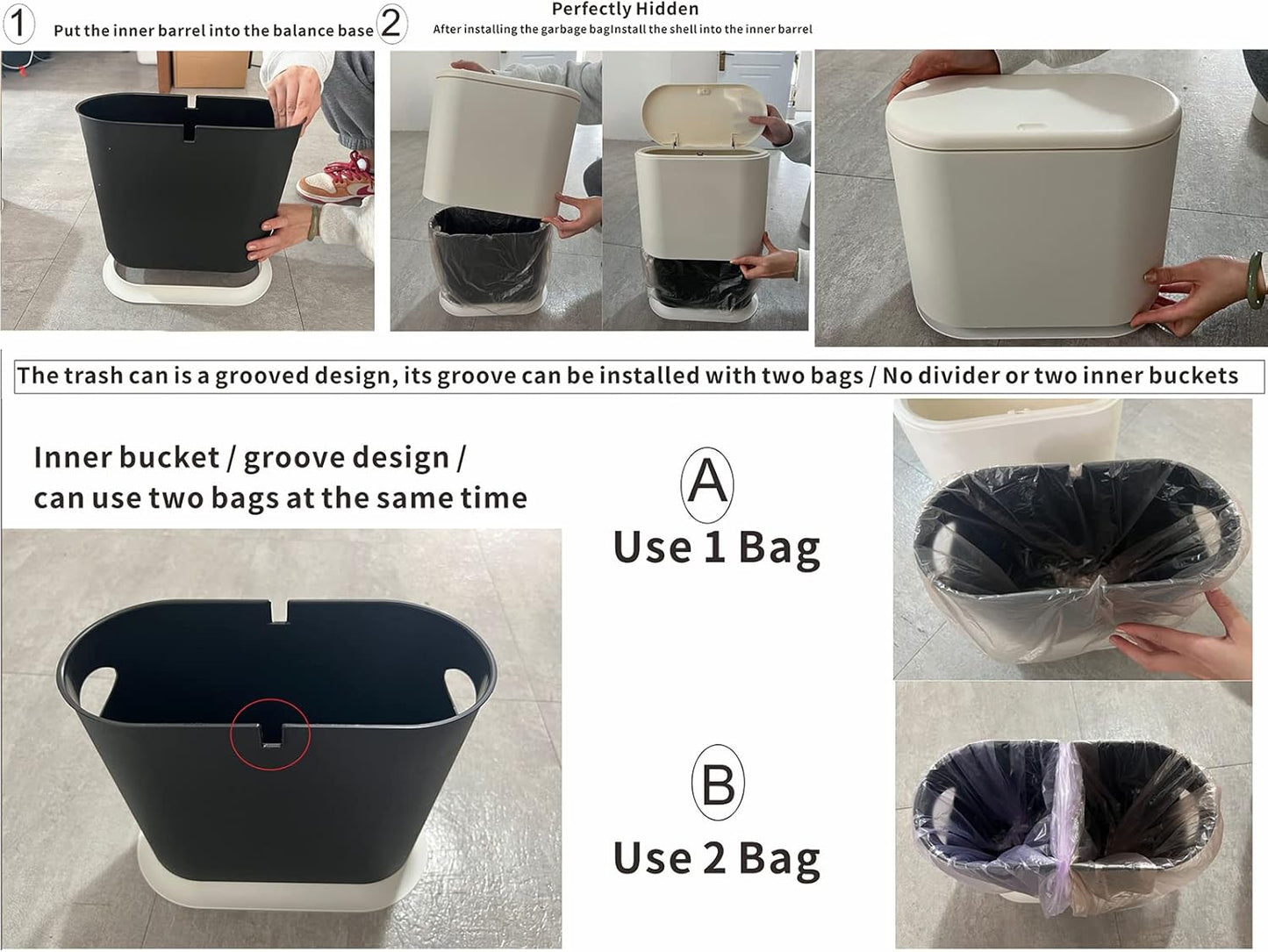 1 Put the inner barrel into the balance base 2

Perfectly Hidden

After installing the garbage bagInstall the shell into the inner barrel

The trash can is a grooved design, its groove can be installed with two bags / No divider or two inner buckets

Inner bucket / groove design / can use two bags at the same time

A
Use 1 Bag

B
Use 2 Bag