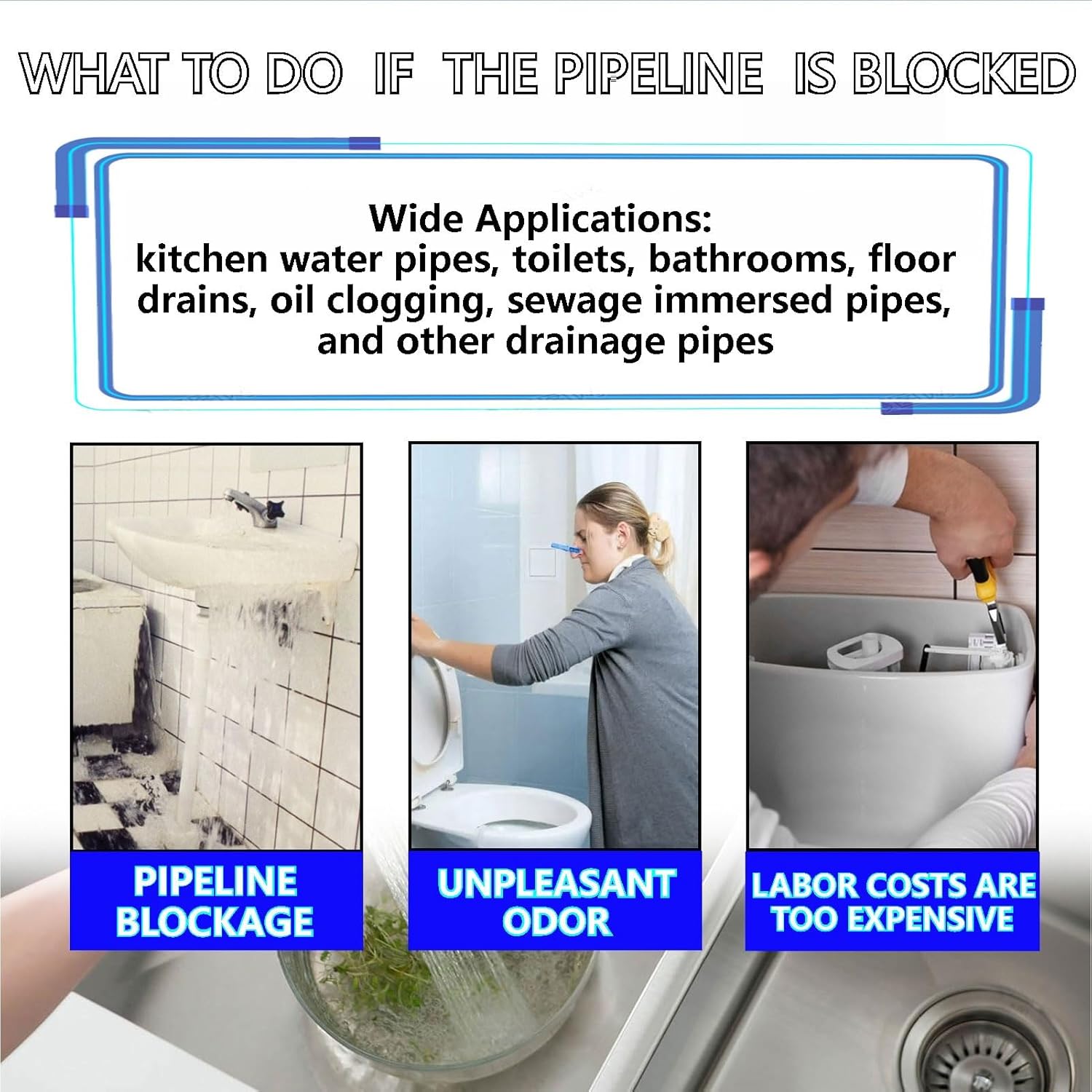 WHAT TO DO IF THE PIPELINE IS BLOCKED

Wide Applications:
kitchen water pipes, toilets, bathrooms, floor drains, oil clogging, sewage immersed pipes, and other drainage pipes

PIPELINE BLOCKAGE

UNPLEASANT ODOR

LABOR COSTS ARE TOO EXPENSIVE