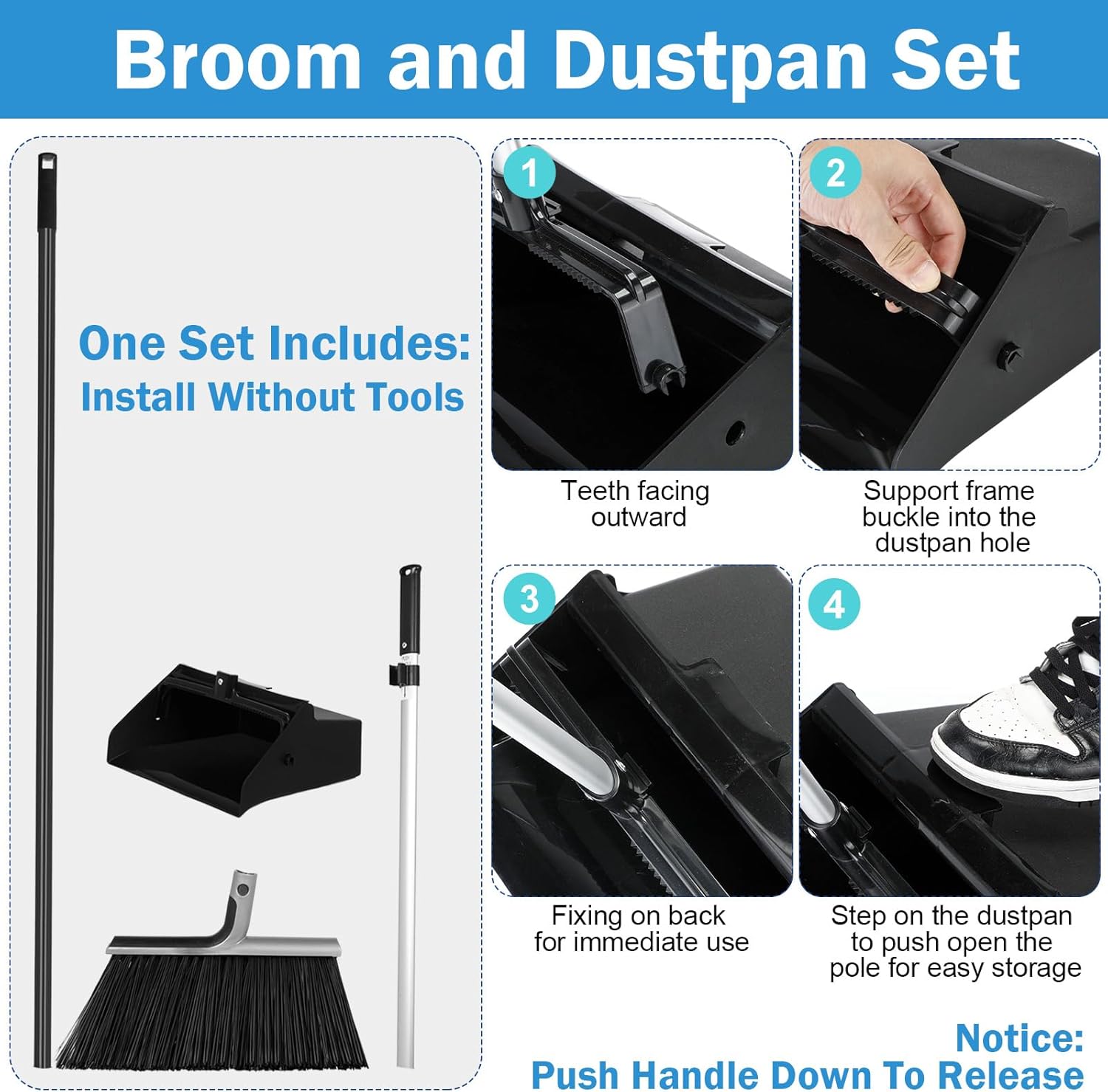 Broom and Dustpan Set

One Set Includes:
Install Without Tools

1
Teeth facing outward

2
Support frame buckle into the dustpan hole

3
Fixing on back for immediate use

4
Step on the dustpan to push open the pole for easy storage

Notice:
Push Handle Down To Release