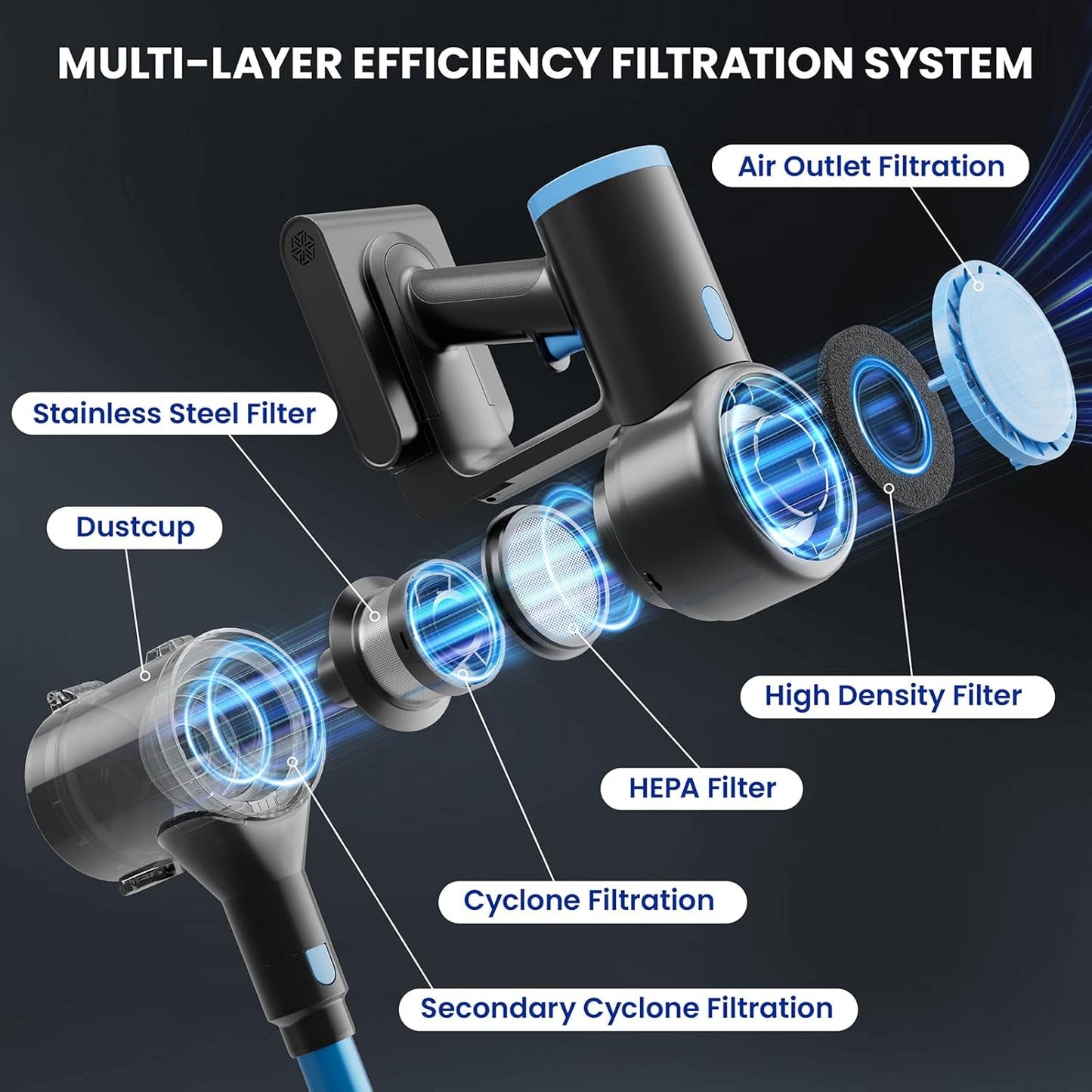 MULTI-LAYER EFFICIENCY FILTRATION SYSTEM

Air Outlet Filtration

Stainless Steel Filter

Dustcup

High Density Filter

HEPA Filter

Cyclone Filtration

Secondary Cyclone Filtration