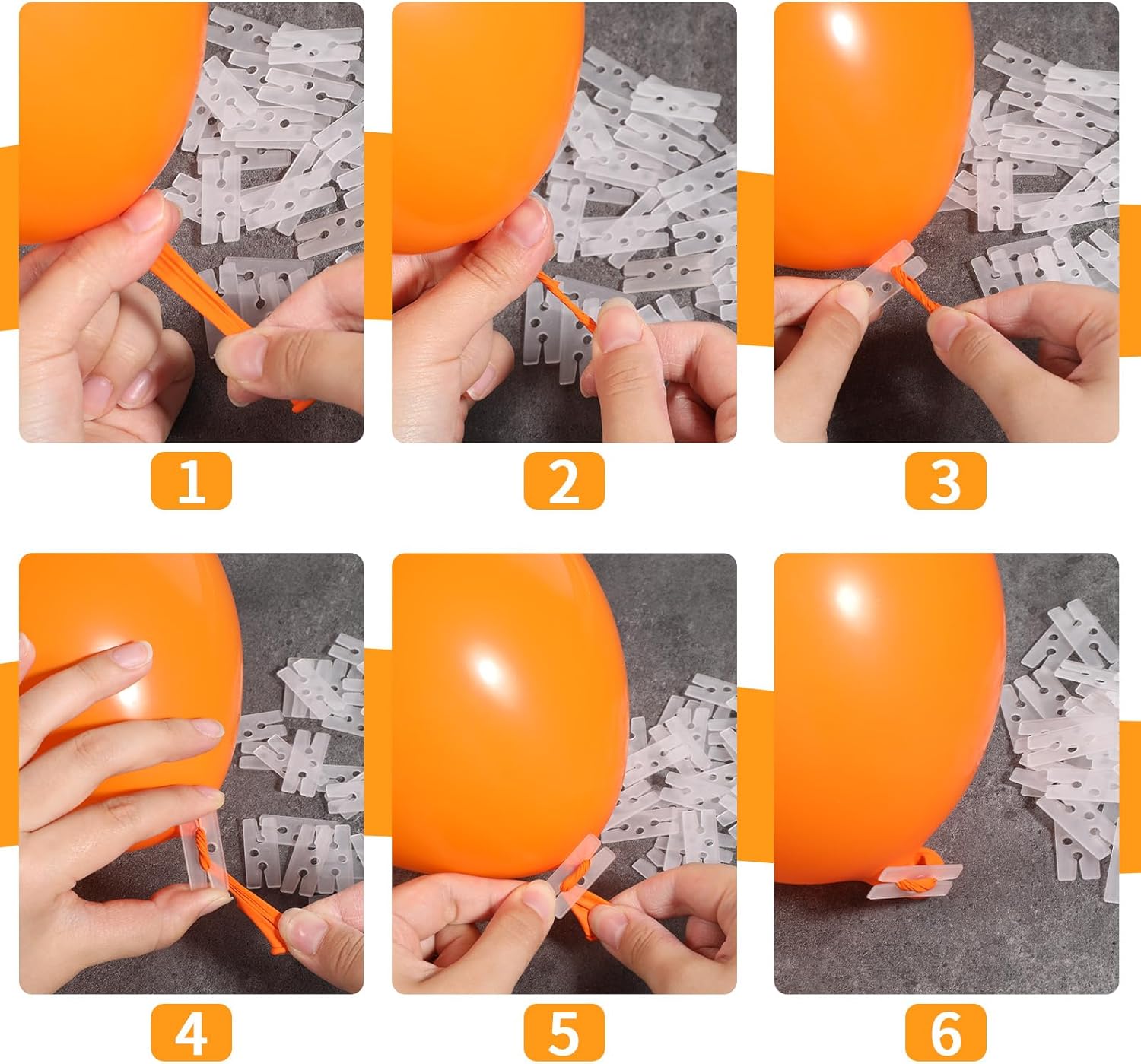 1

2

3

4

5

6