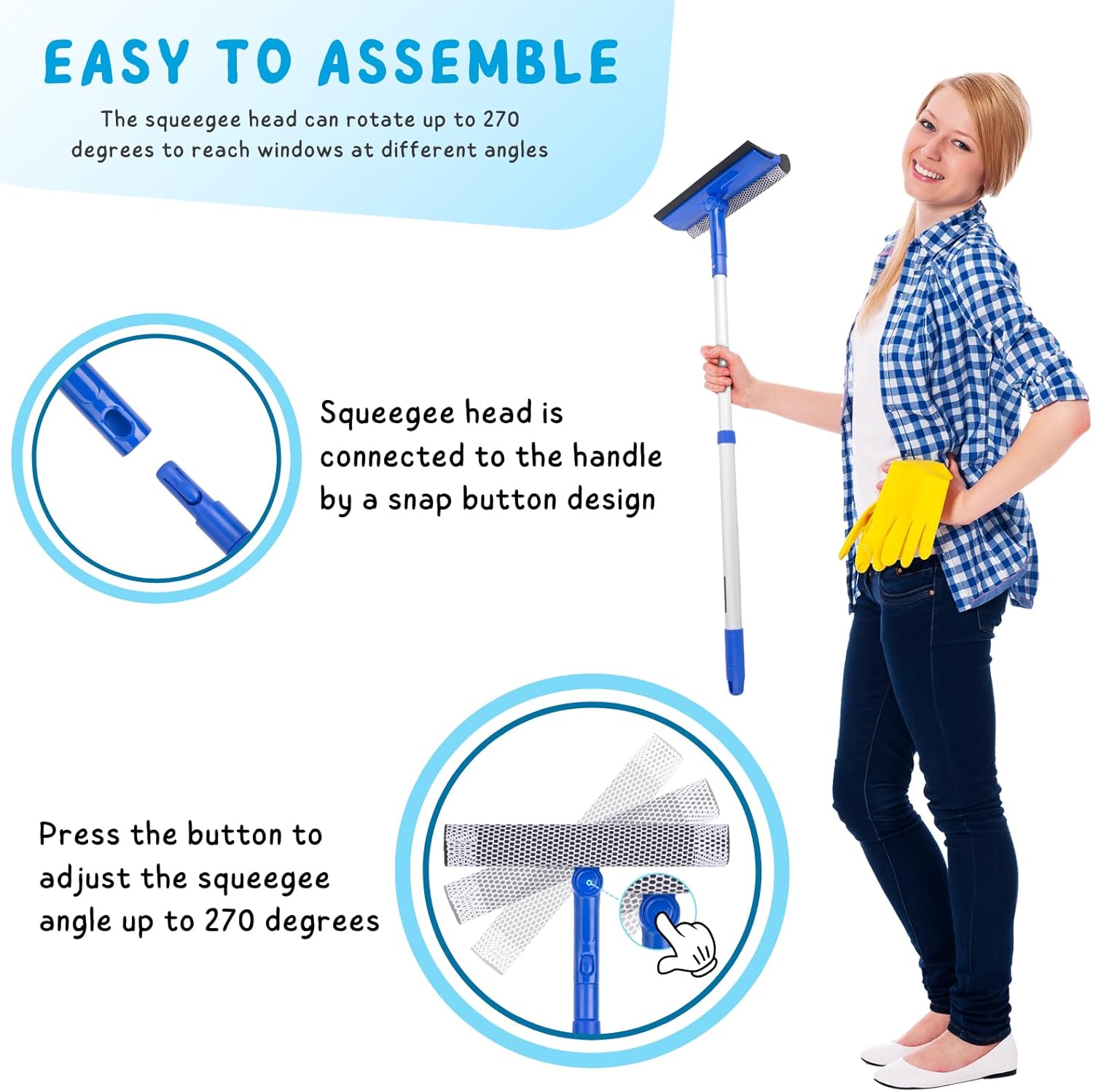 EASY TO ASSEMBLE

The squeegee head can rotate up to 270 degrees to reach windows at different angles

Squeegee head is connected to the handle by a snap button design

Press the button to adjust the squeegee angle up to 270 degrees