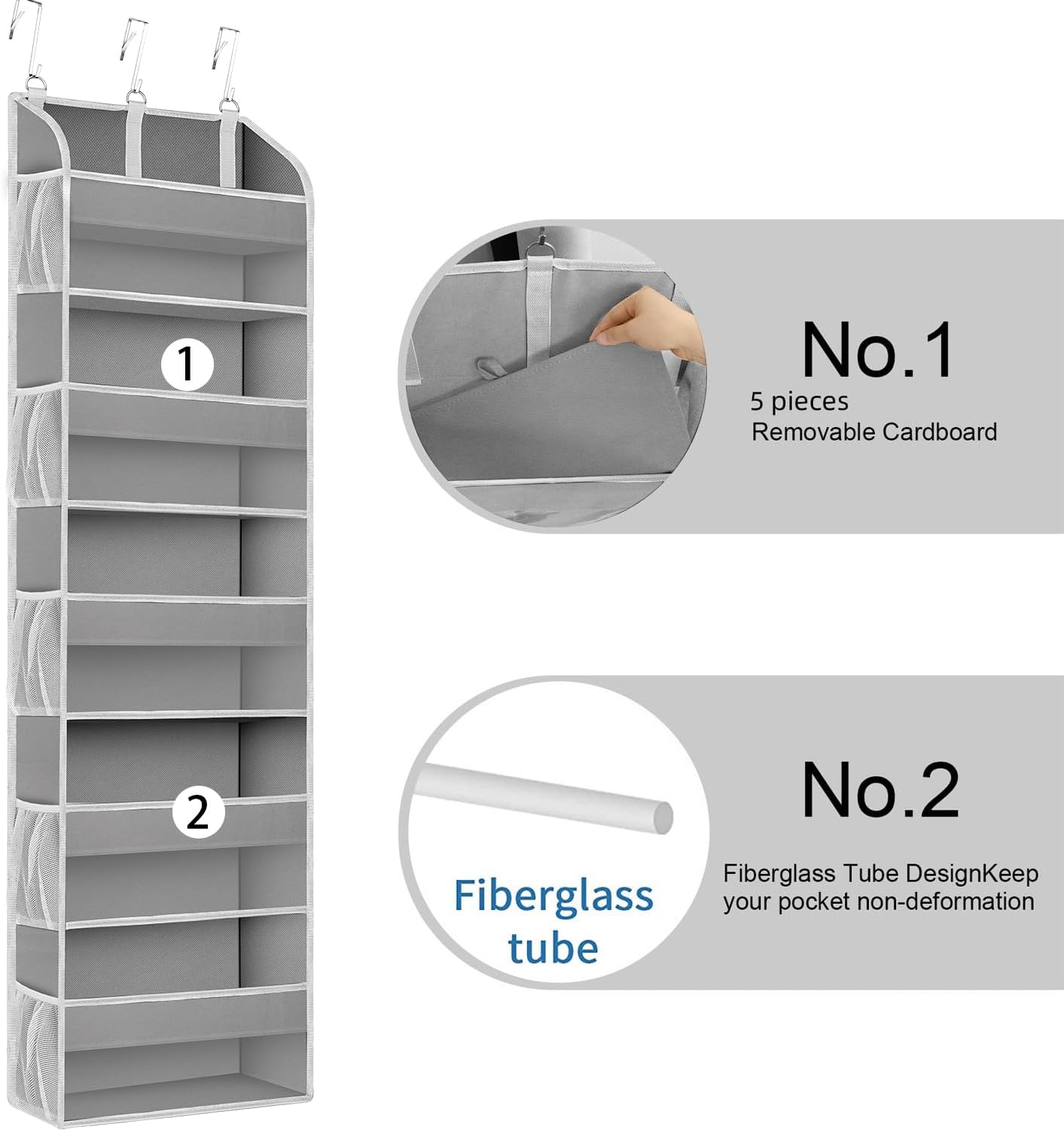 1

2

No.1
5 pieces
Removable Cardboard

Fiberglass tube

No.2
Fiberglass Tube DesignKeep your pocket non-deformation