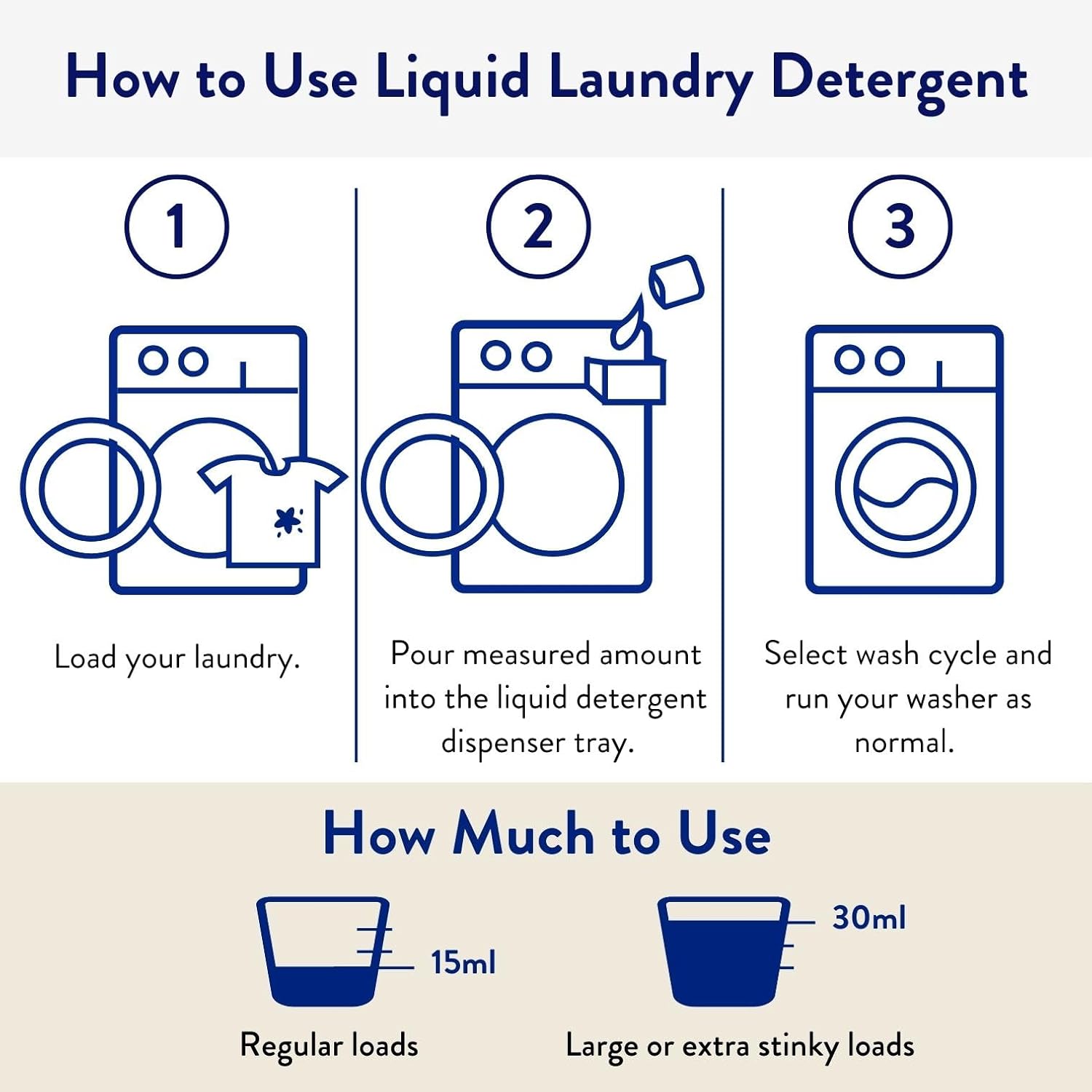 How to Use Liquid Laundry Detergent

1

Load your laundry.

2

Pour measured amount into the liquid detergent dispenser tray.

3

Select wash cycle and run your washer as normal.

How Much to Use

15ml

Regular loads

30ml

Large or extra stinky loads