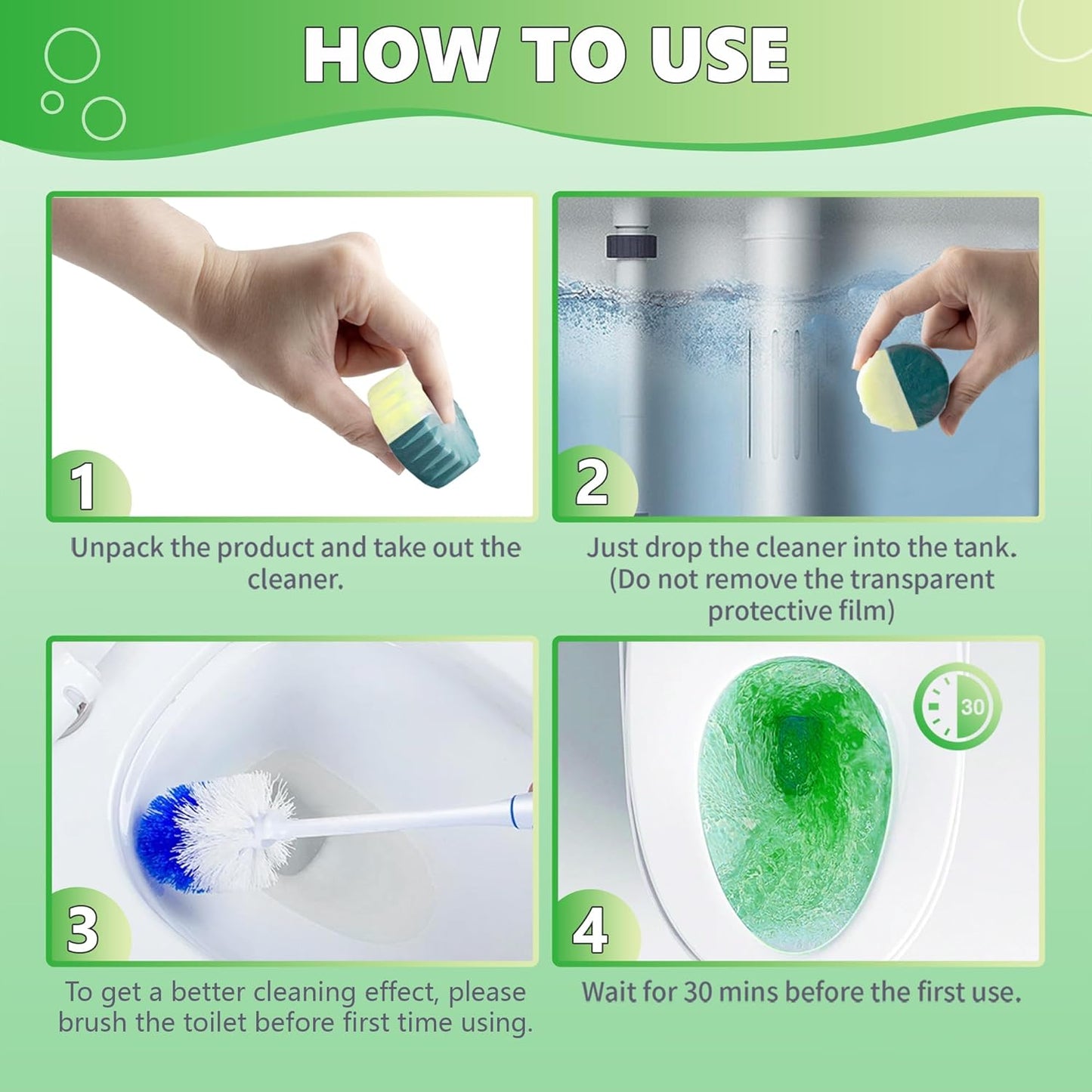 HOW TO USE

1

Unpack the product and take out the cleaner.

2

Just drop the cleaner into the tank. (Do not remove the transparent protective film)

3

To get a better cleaning effect, please brush the toilet before first time using.

4

30

Wait for 30 mins before the first use.