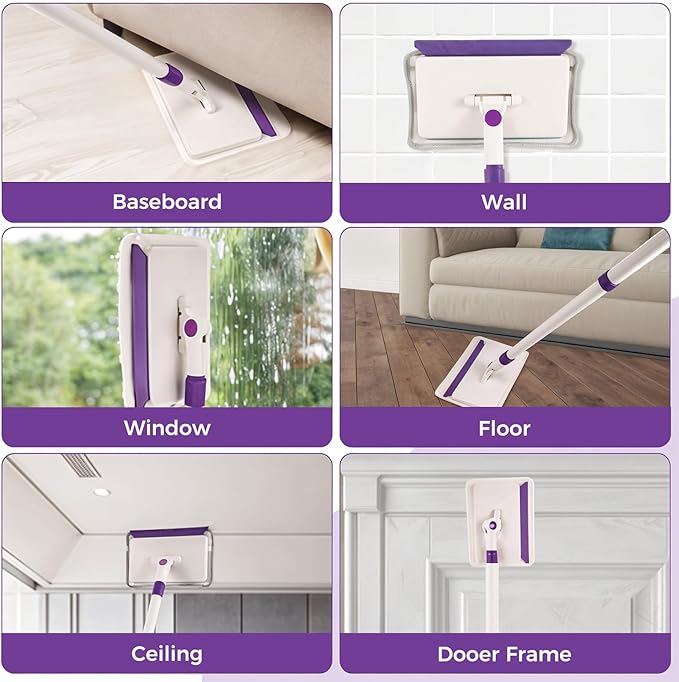 Baseboard

Wall

Window

Floor

Ceiling

Dooer Frame