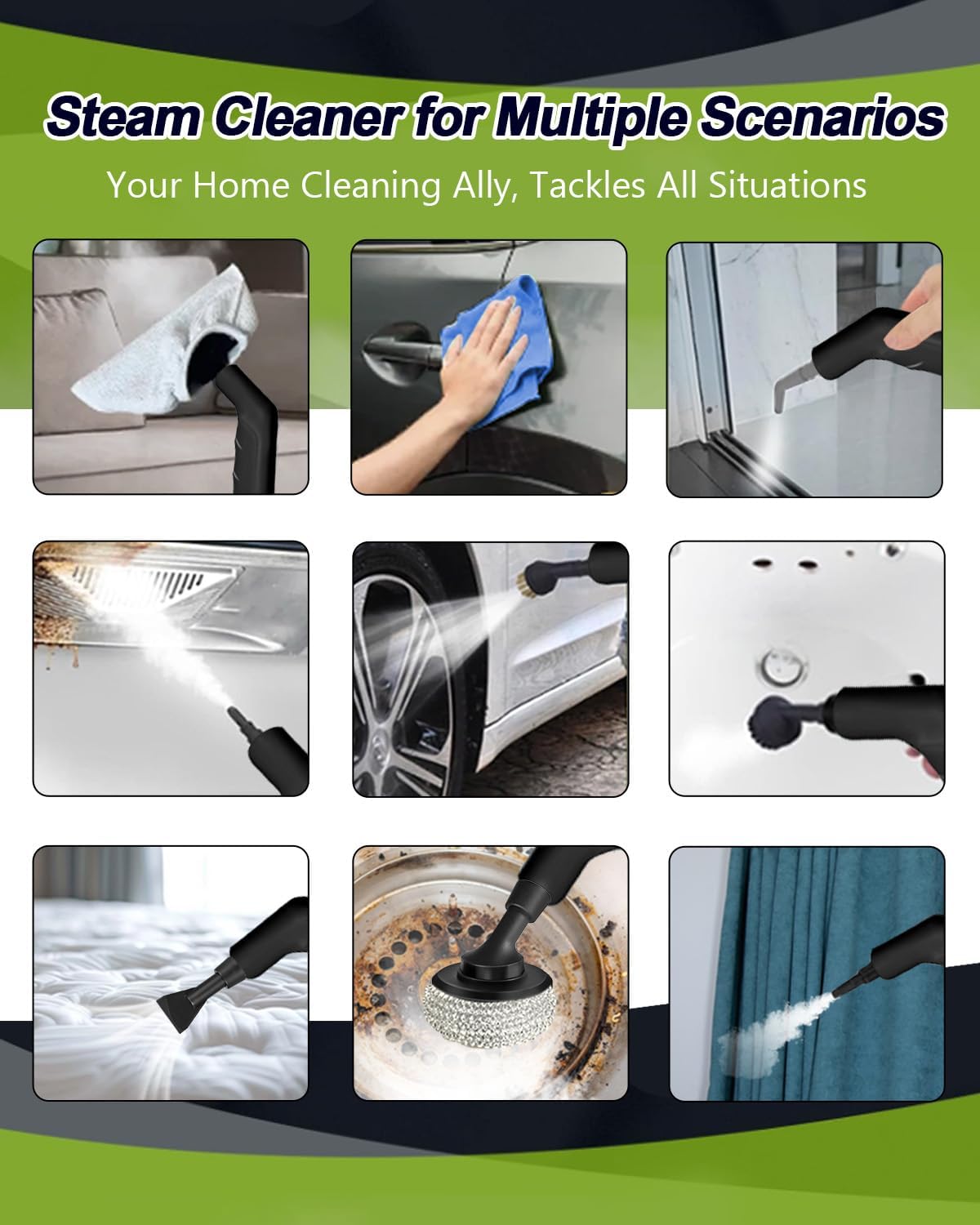 Steam Cleaner for Multiple Scenarios

Your Home Cleaning Ally, Tackles All Situations