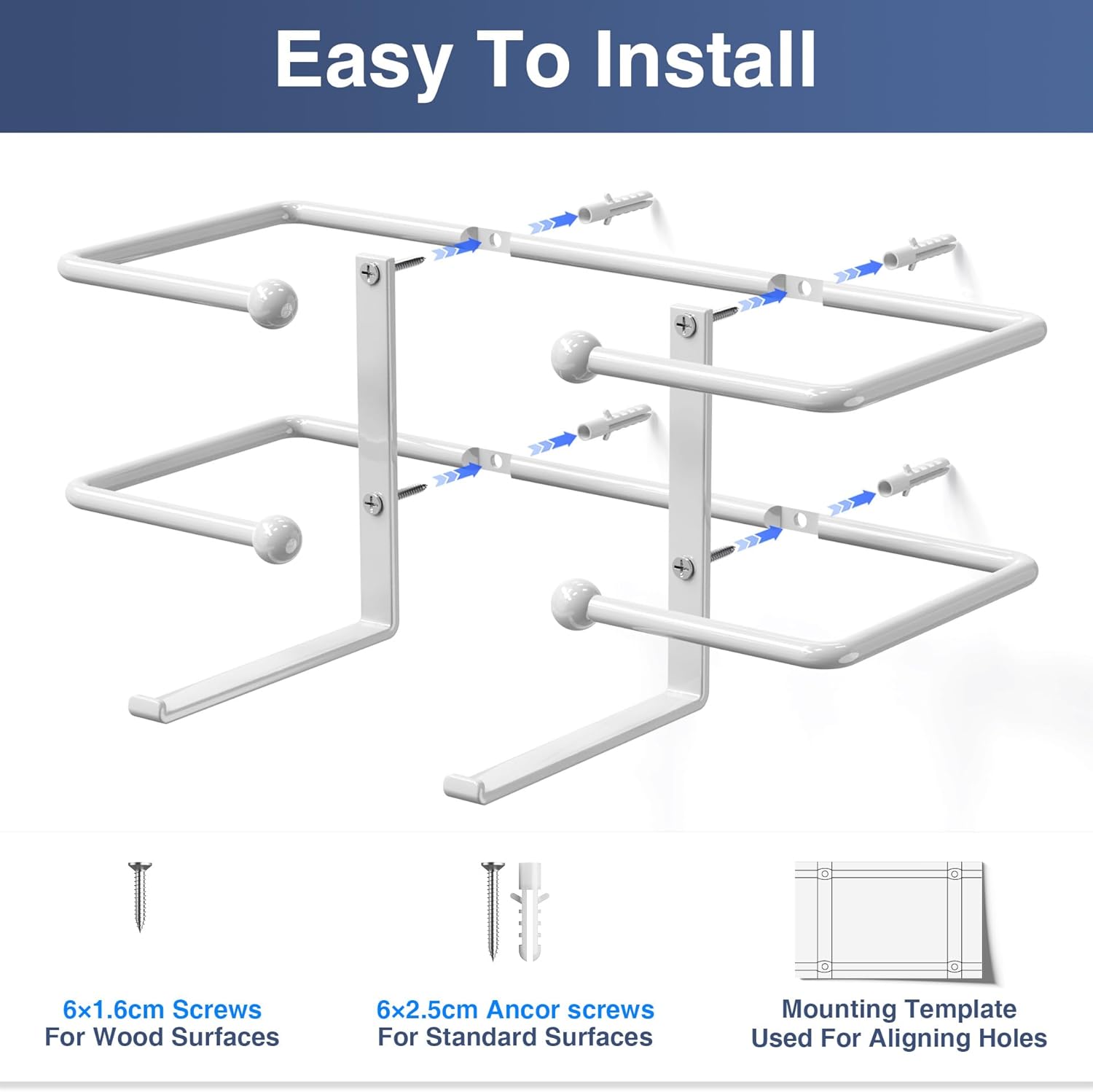 Easy To Install

6×1.6cm Screws
For Wood Surfaces

6×2.5cm Ancor screws
For Standard Surfaces

Mounting Template
Used For Aligning Holes