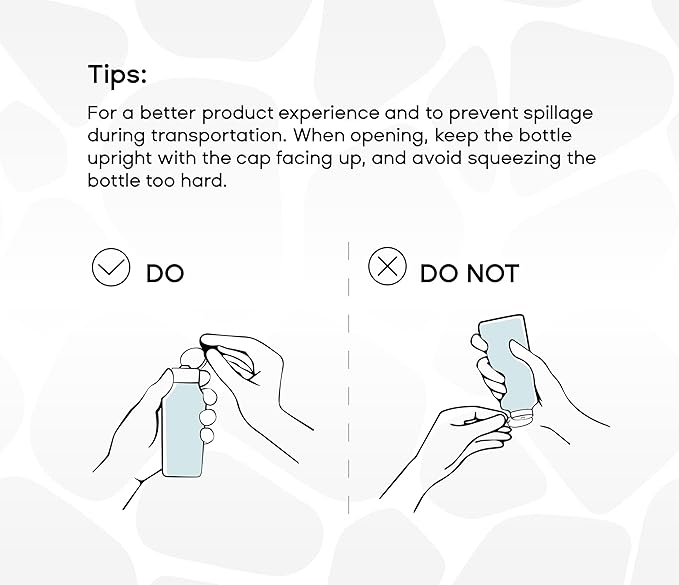 Tips:

For a better product experience and to prevent spillage during transportation. When opening, keep the bottle upright with the cap facing up, and avoid squeezing the bottle too hard.

DO

DO NOT