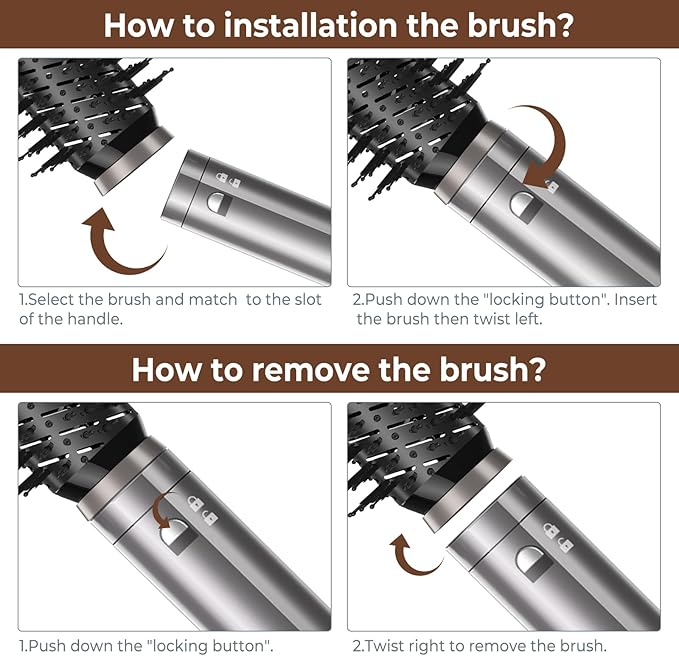 How to installation the brush?

1.Select the brush and match to the slot of the handle.

2.Push down the "locking button". Insert the brush then twist left.

How to remove the brush?

1.Push down the "locking button".

2.Twist right to remove the brush.