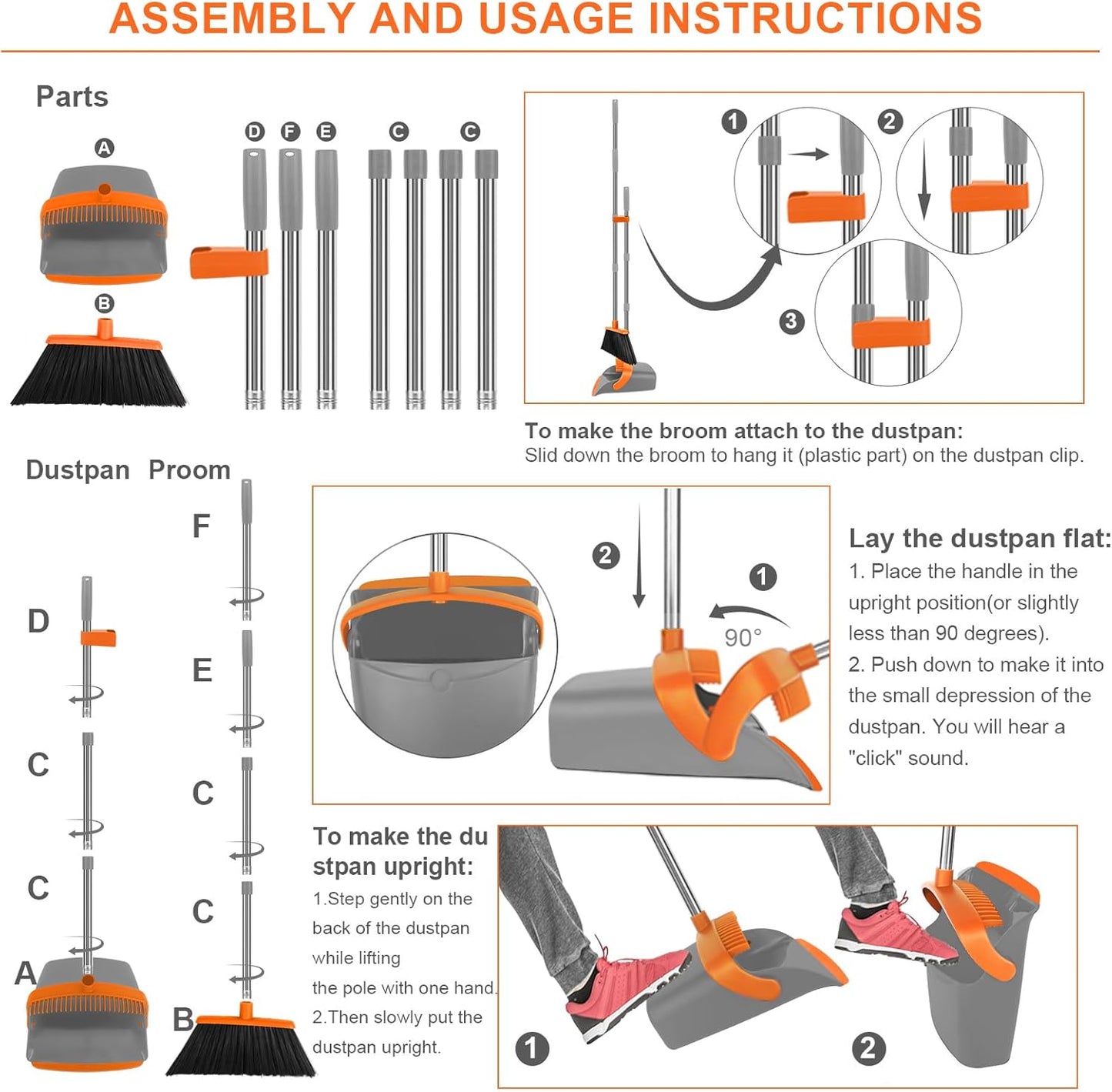 ASSEMBLY AND USAGE INSTRUCTIONS

Parts

A

B

D F E C C

1 2 3

To make the broom attach to the dustpan:
Slid down the broom to hang it (plastic part) on the dustpan clip.

Dustpan Proom

D

C

C

A

F

E

C

C

B

2 1

90°

Lay the dustpan flat:
1. Place the handle in the upright position(or slightly less than 90 degrees).
2. Push down to make it into the small depression of the dustpan. You will hear a "click" sound.

To make the du stpan upright:
1.Step gently on the back of the dustpan while lifting the pole with one hand.
2.Then slowly put the dustpan upright.

1 2