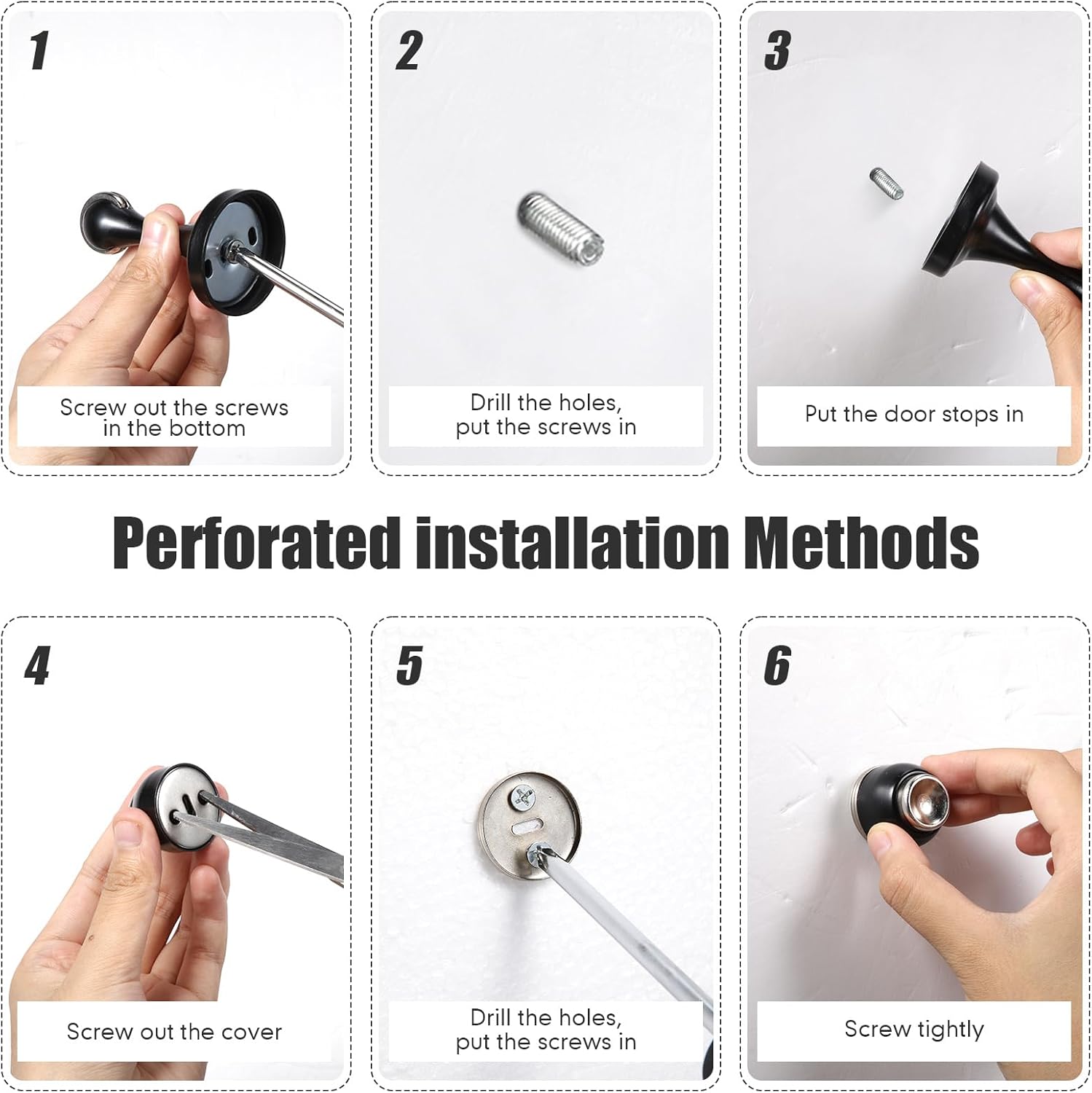 1

Screw out the screws in the bottom

2

Drill the holes, put the screws in

3

Put the door stops in

Perforated installation Methods

4

Screw out the cover

5

Drill the holes, put the screws in

6

Screw tightly