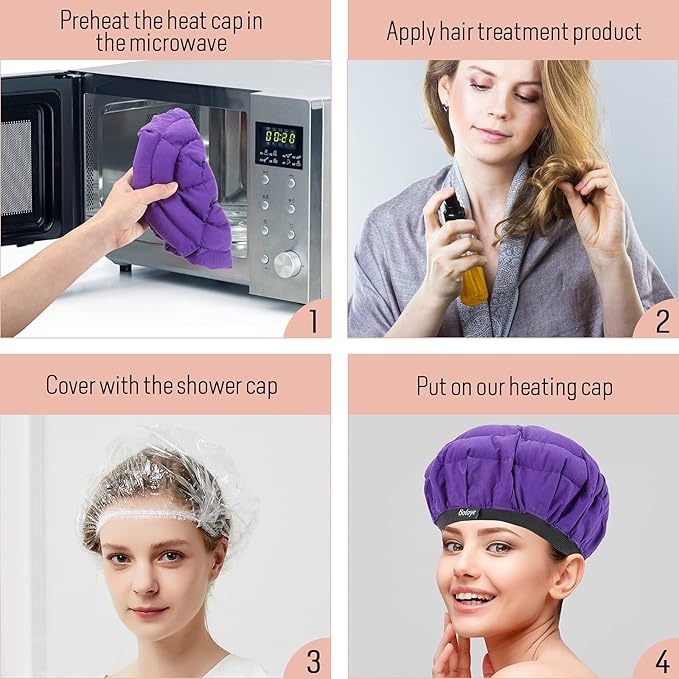 Preheat the heat cap in the microwave

00:20

1

Apply hair treatment product

2

Cover with the shower cap

3

Put on our heating cap

Boloye

4