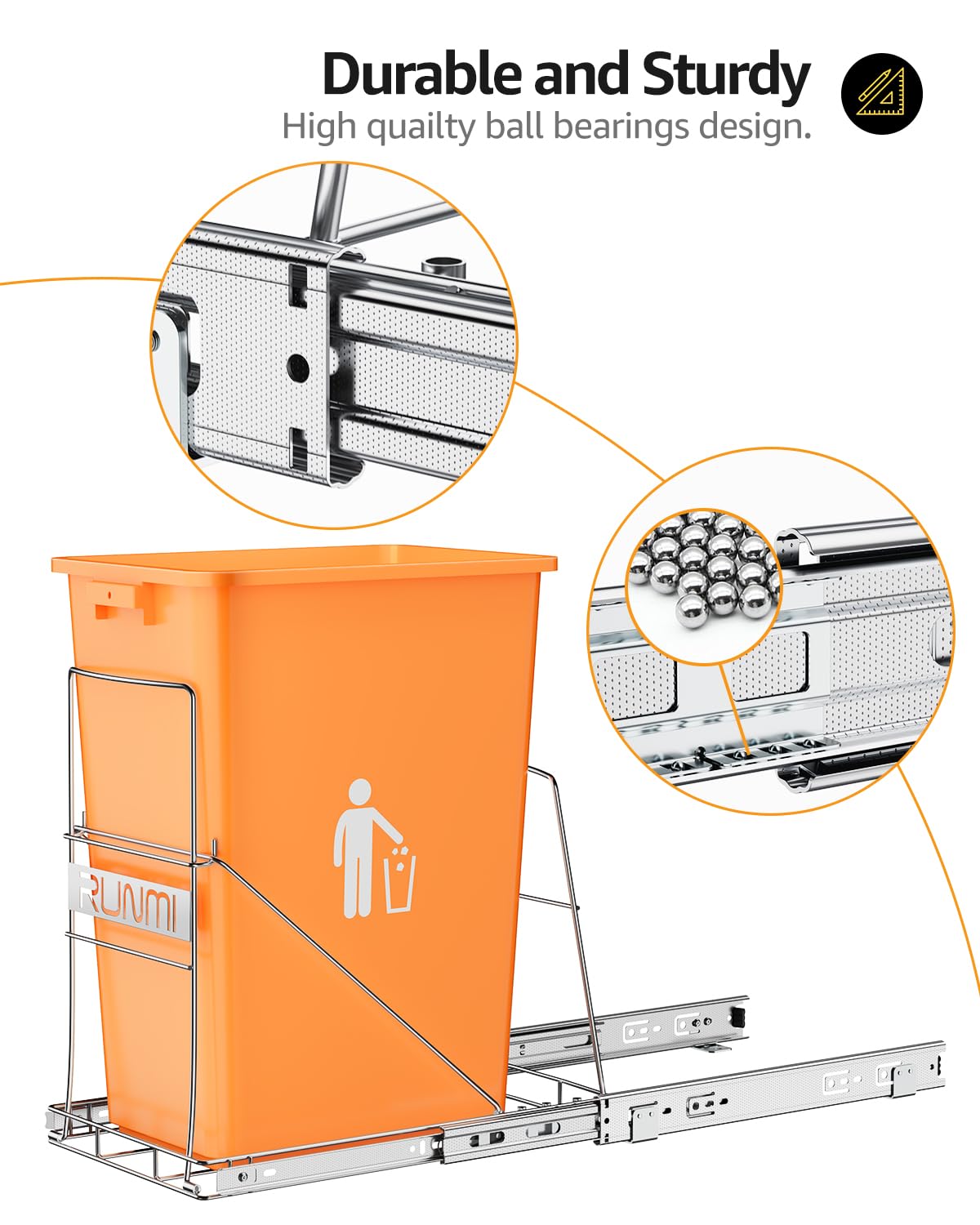 Durable and Sturdy
High quailty ball bearings design.

RUNMI