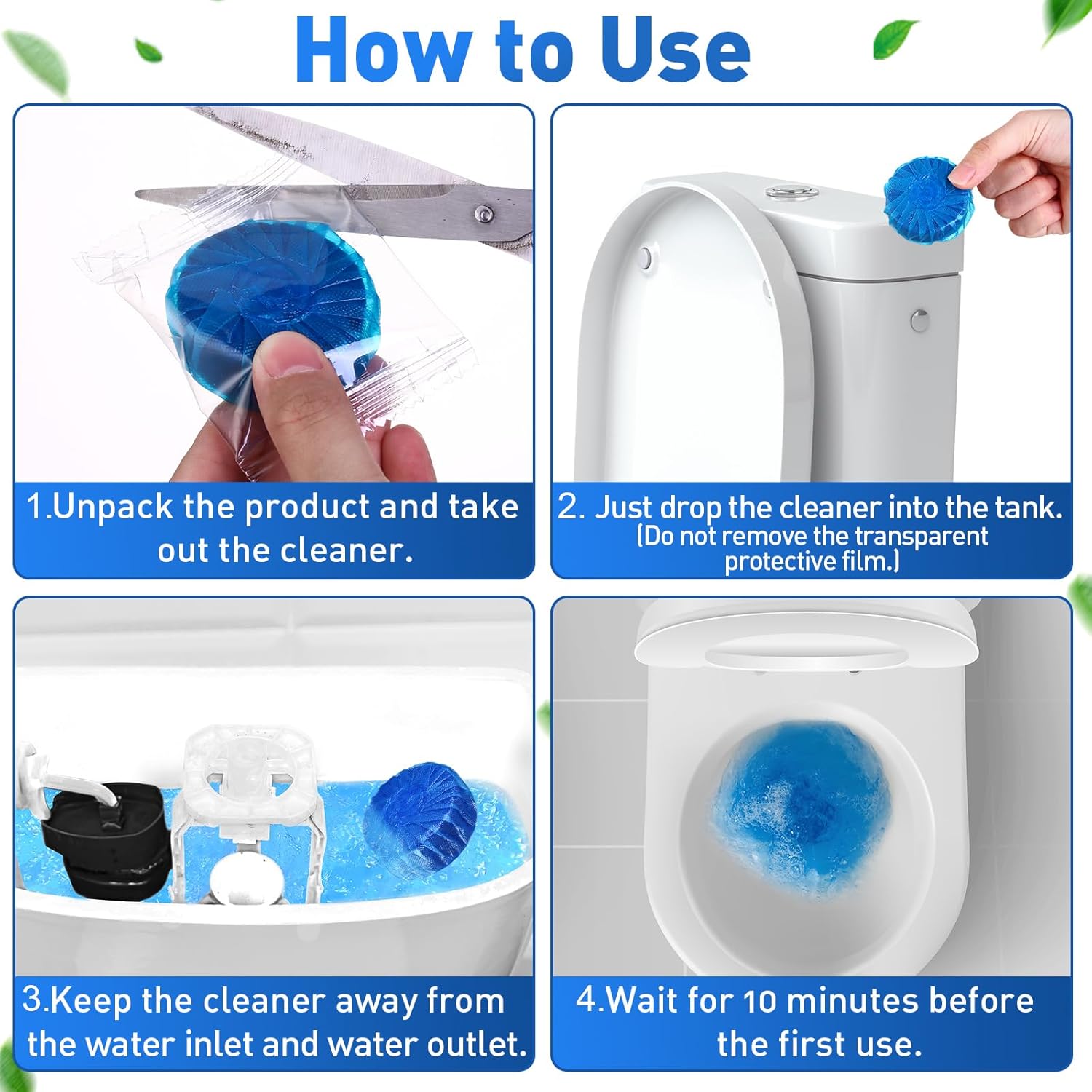 How to Use

1.Unpack the product and take out the cleaner.

2. Just drop the cleaner into the tank. (Do not remove the transparent protective film.)

3.Keep the cleaner away from the water inlet and water outlet.

4.Wait for 10 minutes before the first use.