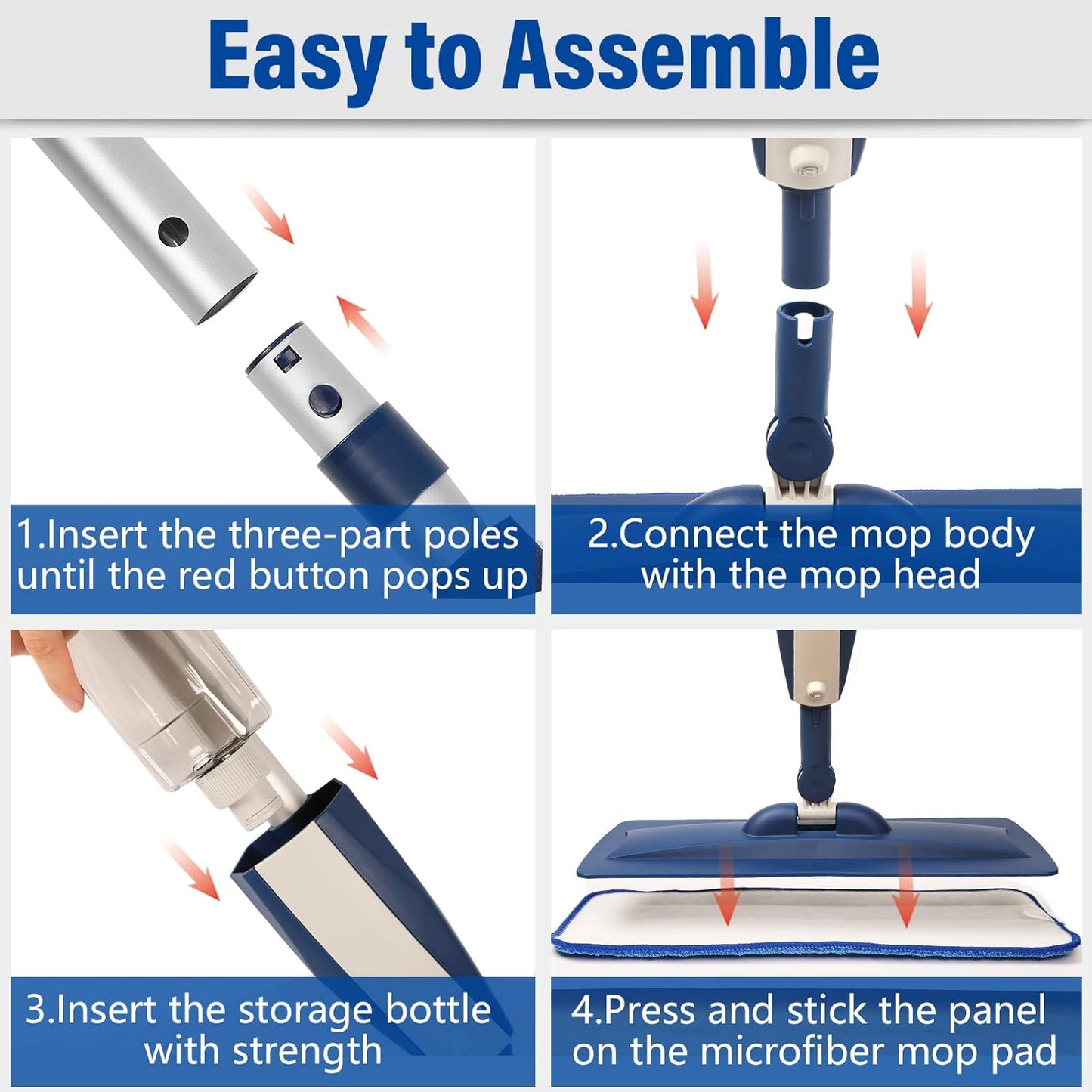 Easy to Assemble

1.Insert the three-part poles until the red button pops up

2.Connect the mop body with the mop head

3.Insert the storage bottle with strength

4.Press and stick the panel on the microfiber mop pad