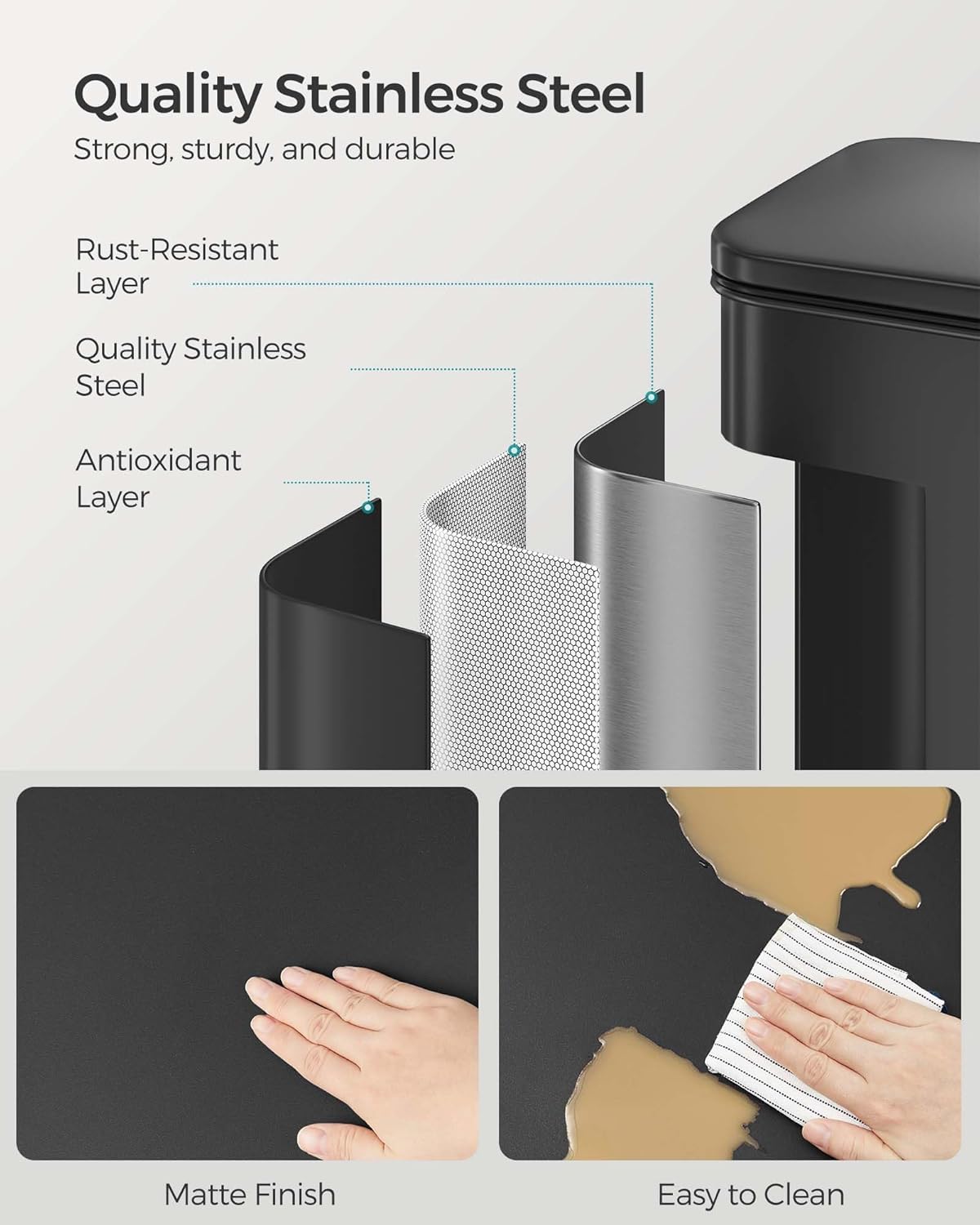 Quality Stainless Steel

Strong, sturdy, and durable

Rust-Resistant Layer

Quality Stainless Steel

Antioxidant Layer

Matte Finish

Easy to Clean