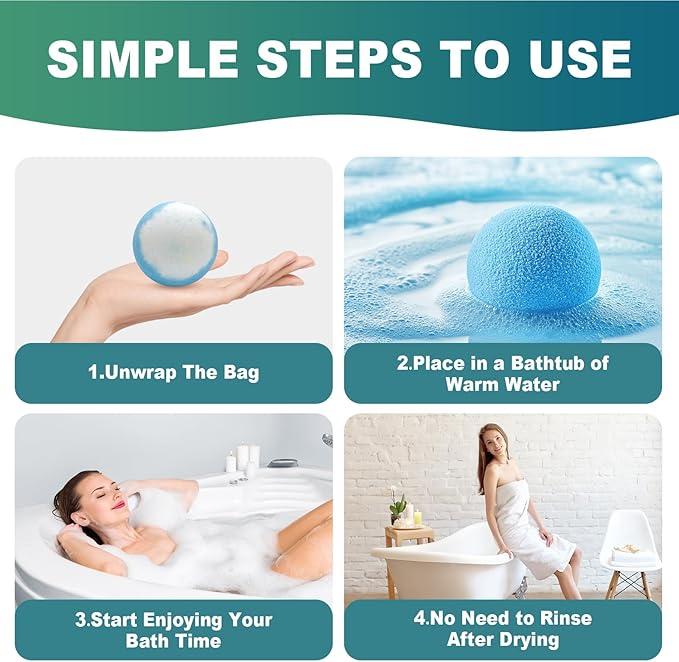 SIMPLE STEPS TO USE

1.Unwrap The Bag

2.Place in a Bathtub of Warm Water

3.Start Enjoying Your Bath Time

4.No Need to Rinse After Drying