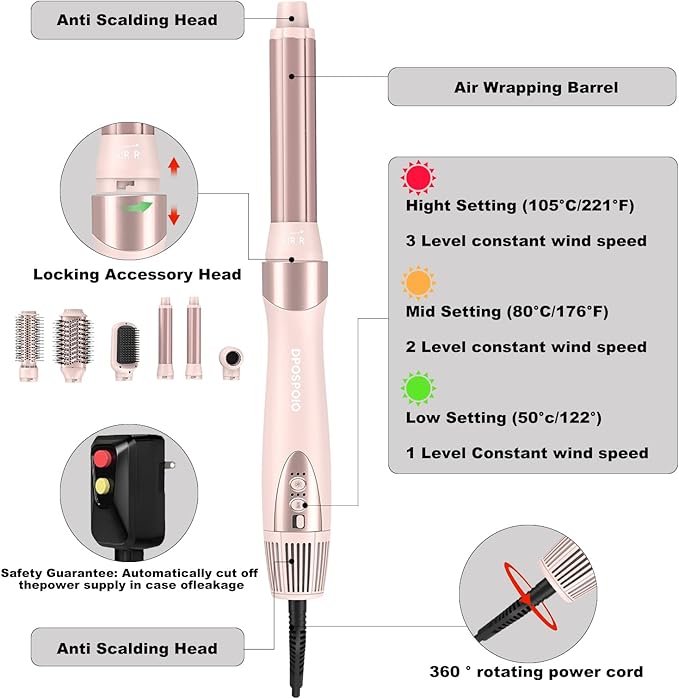 Anti Scalding Head

Air Wrapping Barrel

Locking Accessory Head

Hight Setting (105°C/221°F)

3 Level constant wind speed

Mid Setting (80°C/176°F)

2 Level constant wind speed

Low Setting (50°c/122°)

1 Level Constant wind speed

DPOSPOIO

Safety Guarantee: Automatically cut off thepower supply in case ofleakage

Anti Scalding Head

360 ° rotating power cord