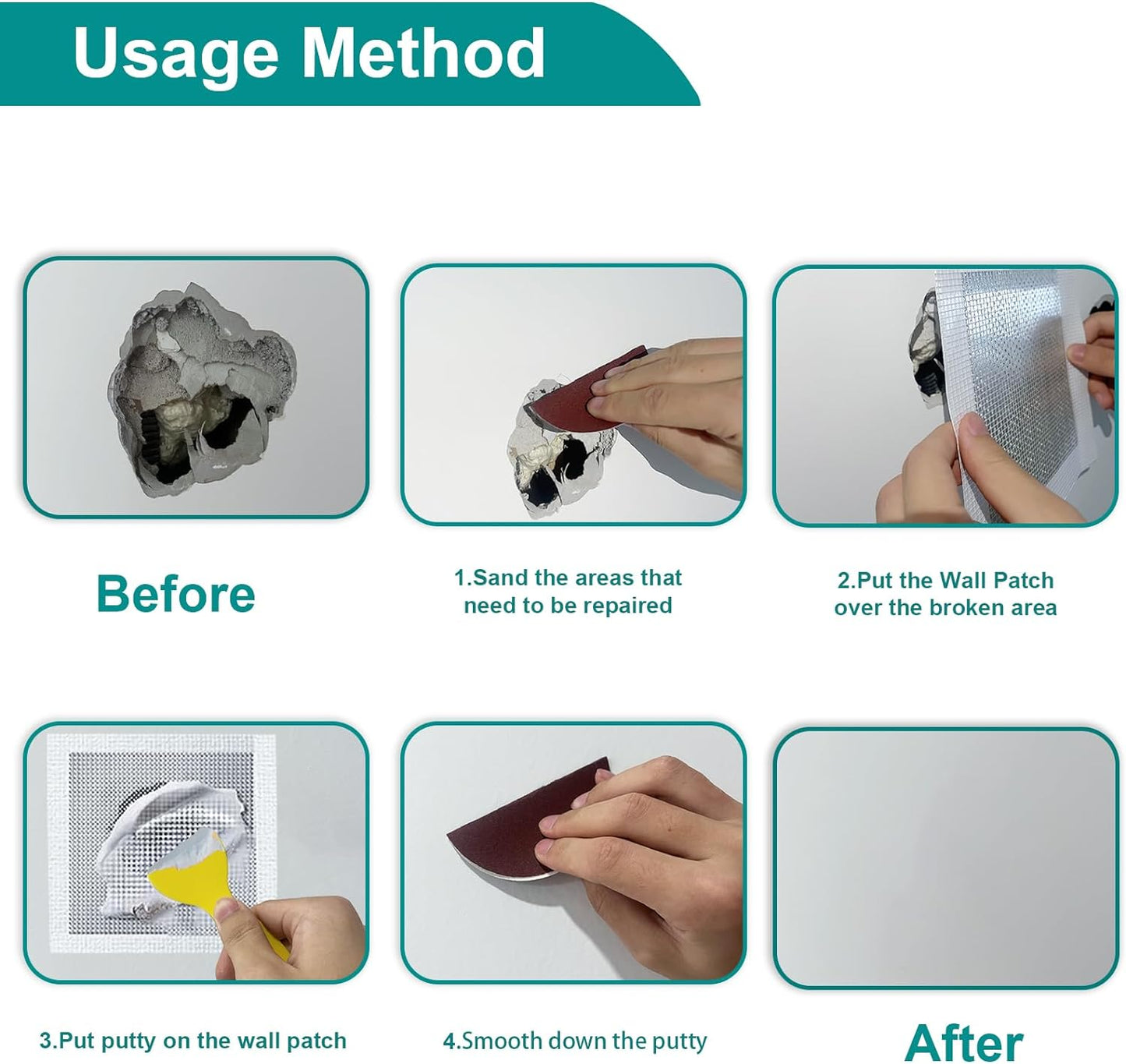 Usage Method

Before

1.Sand the areas that need to be repaired

2.Put the Wall Patch over the broken area

3.Put putty on the wall patch

4.Smooth down the putty

After