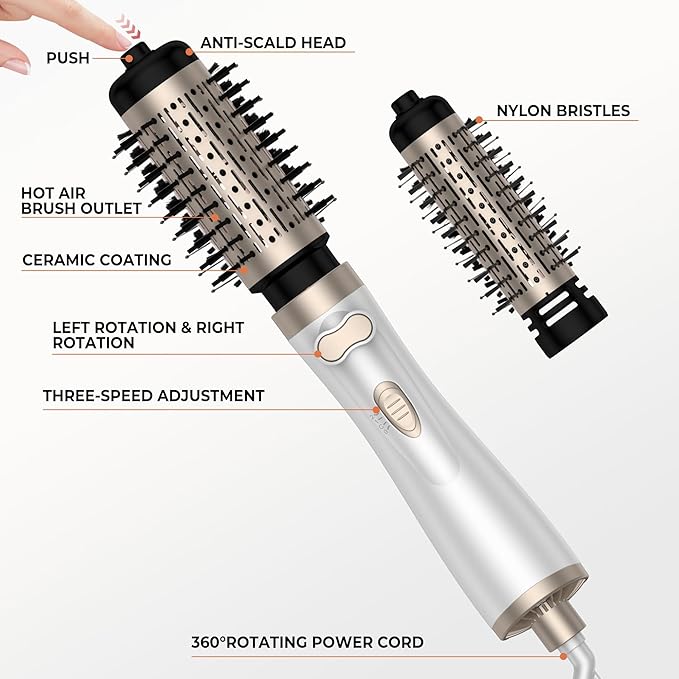 PUSH

ANTI-SCALD HEAD

NYLON BRISTLES

HOT AIR BRUSH OUTLET

CERAMIC COATING

LEFT ROTATION & RIGHT ROTATION

THREE-SPEED ADJUSTMENT

360°ROTATING POWER CORD