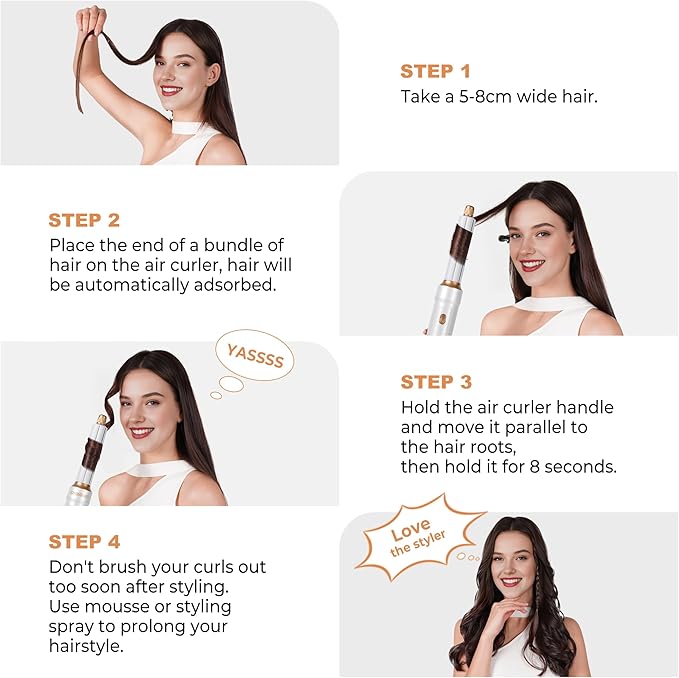 STEP 1
Take a 5-8cm wide hair.

STEP 2
Place the end of a bundle of hair on the air curler, hair will be automatically adsorbed.

YASSSS

STEP 3
Hold the air curler handle and move it parallel to the hair roots,
then hold it for 8 seconds.

STEP 4
Don't brush your curls out too soon after styling.
Use mousse or styling spray to prolong your hairstyle.

Love the styler