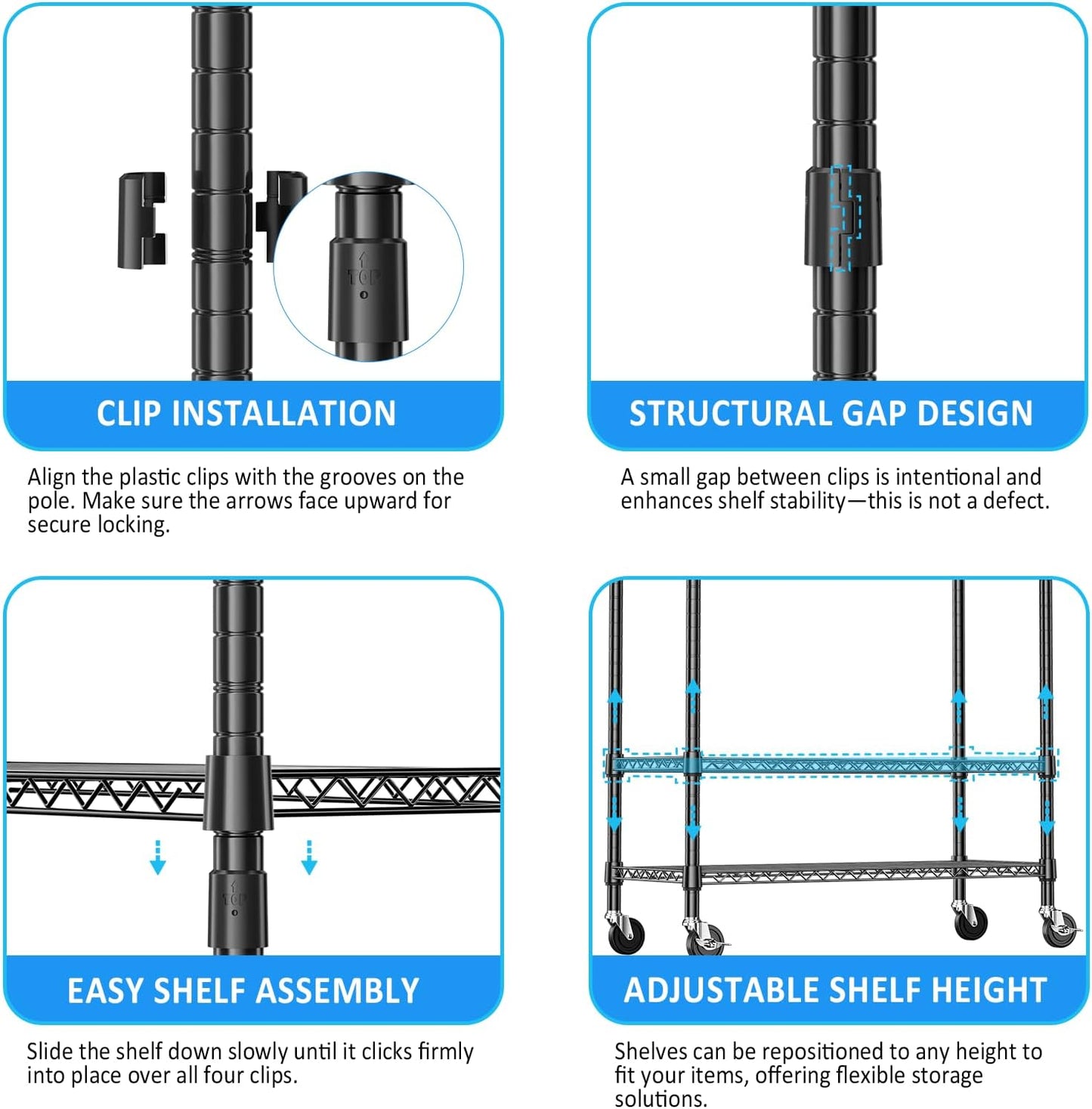 TOP

CLIP INSTALLATION

Align the plastic clips with the grooves on the pole. Make sure the arrows face upward for secure locking.

STRUCTURAL GAP DESIGN

A small gap between clips is intentional and enhances shelf stability—this is not a defect.

TOP

EASY SHELF ASSEMBLY

Slide the shelf down slowly until it clicks firmly into place over all four clips.

ADJUSTABLE SHELF HEIGHT

Shelves can be repositioned to any height to fit your items, offering flexible storage solutions.