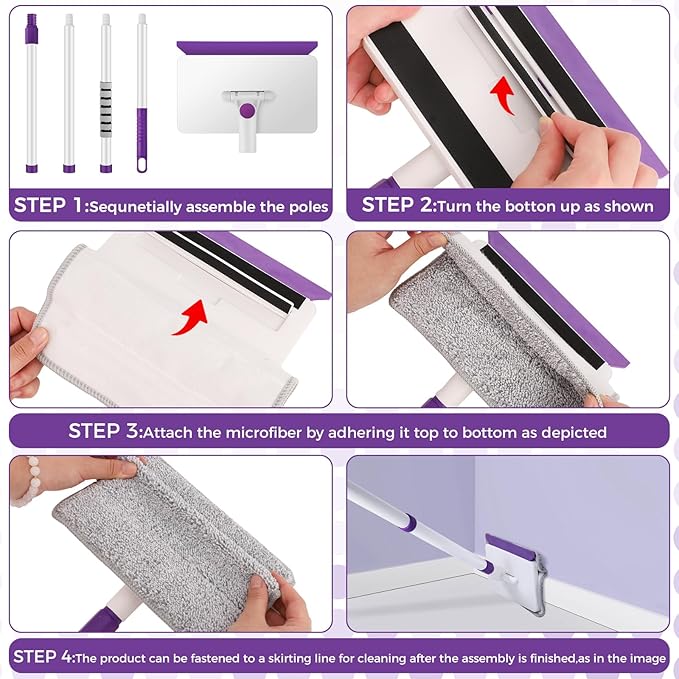 STEP 1:Sequnetially assemble the poles

STEP 2:Turn the botton up as shown

STEP 3:Attach the microfiber by adhering it top to bottom as depicted

STEP 4:The product can be fastened to a skirting line for cleaning after the assembly is finished,as in the image