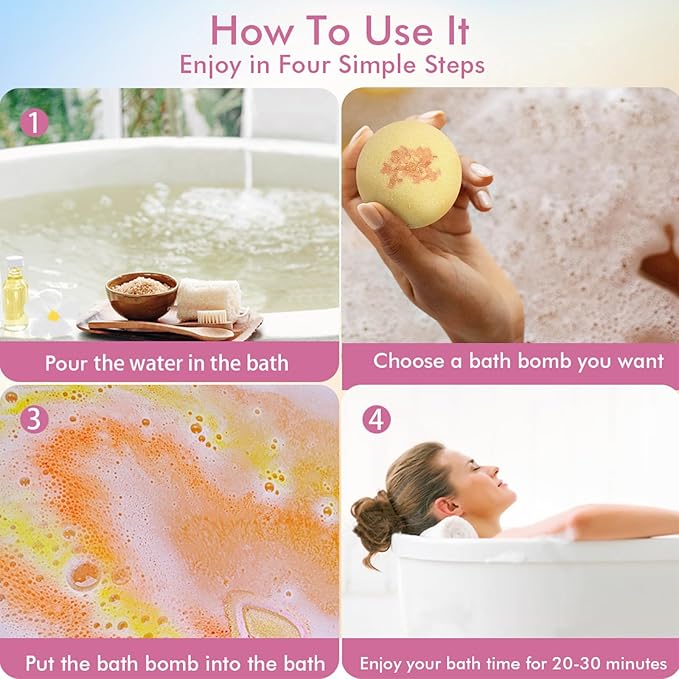 How To Use It
Enjoy in Four Simple Steps

1

Pour the water in the bath

Choose a bath bomb you want

3

Put the bath bomb into the bath

4

Enjoy your bath time for 20-30 minutes