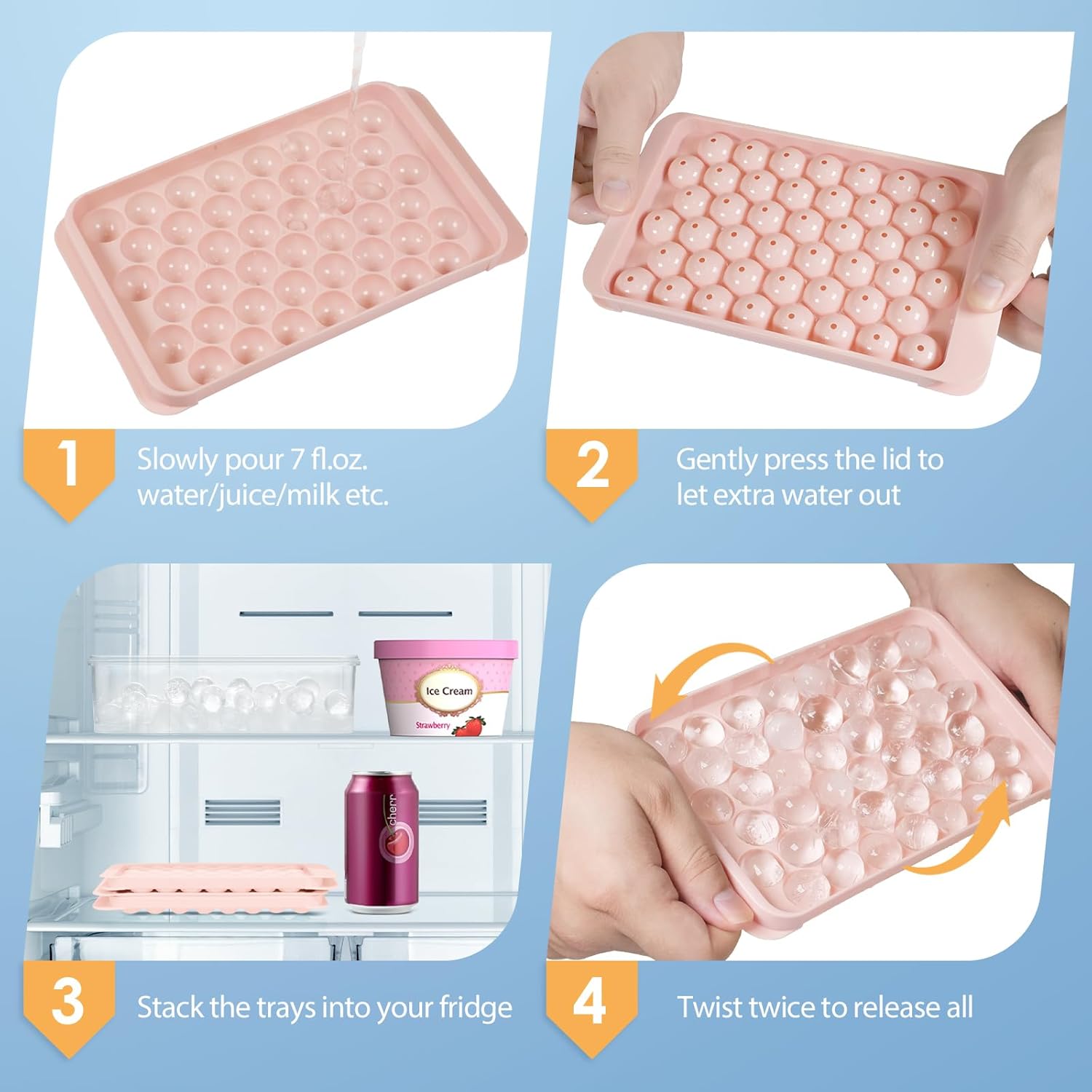 1

Slowly pour 7 fl.oz. water/juice/milk etc.

2

Gently press the lid to let extra water out

Ice Cream

Strawberry

cherr

3

Stack the trays into your fridge

4

Twist twice to release all