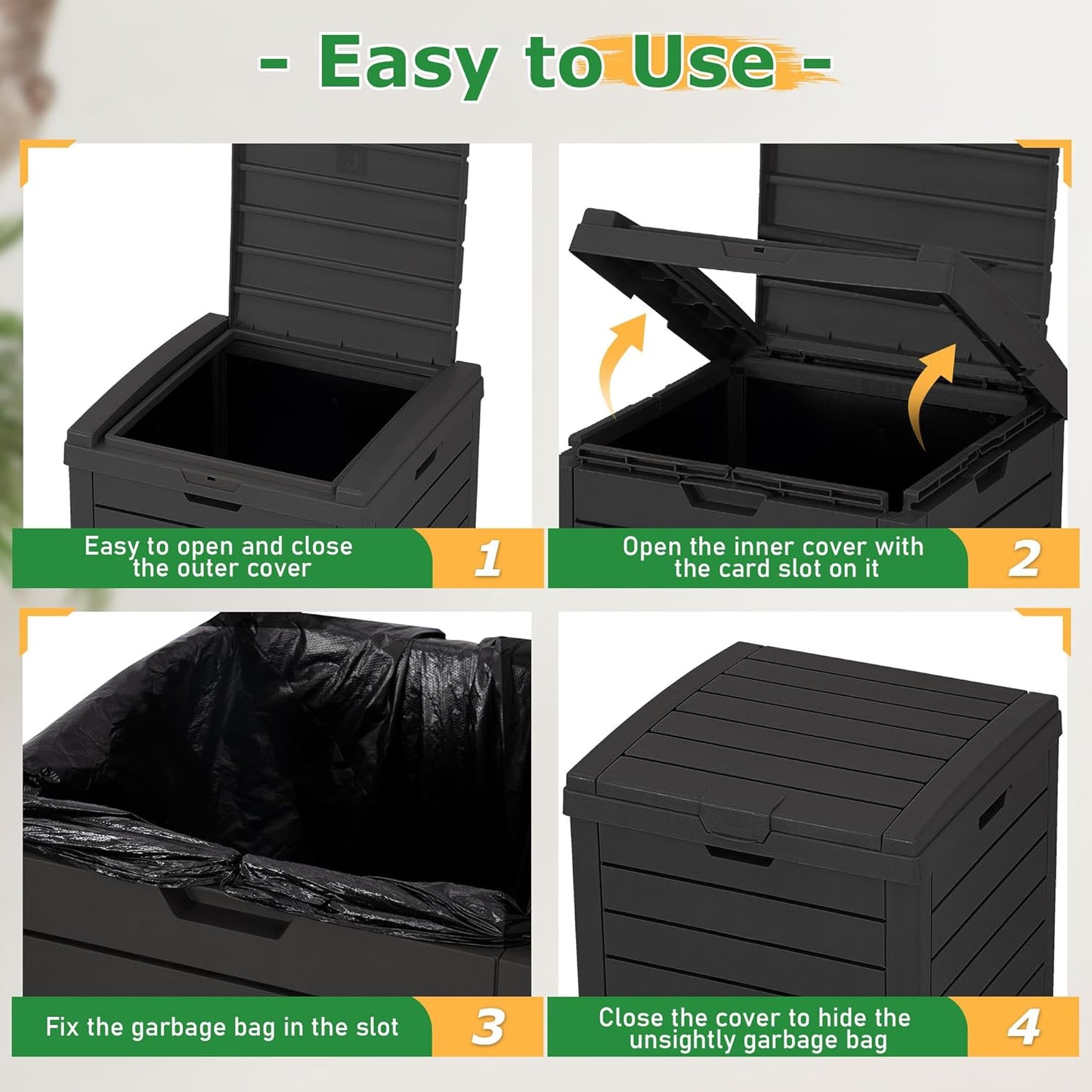 - Easy to Use -

Easy to open and close the outer cover 1

Open the inner cover with the card slot on it 2

Fix the garbage bag in the slot 3

Close the cover to hide the unsightly garbage bag 4