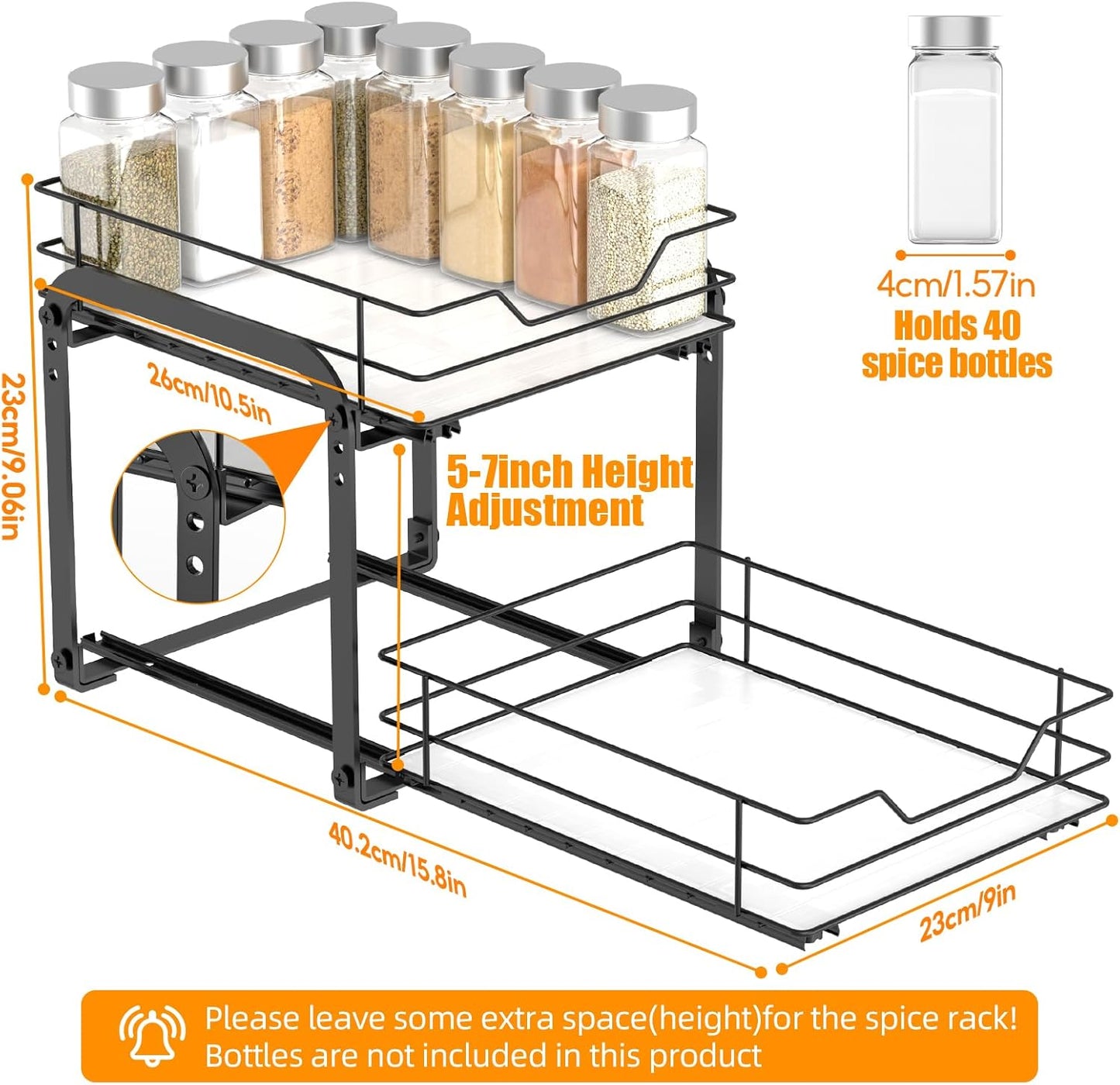 4cm/1.57in
Holds 40 spice bottles

23cm/9.06in

26cm/10.5in

5-7inch Height Adjustment

40.2cm/15.8in

23cm/9in

Please leave some extra space(height)for the spice rack!
Bottles are not included in this product