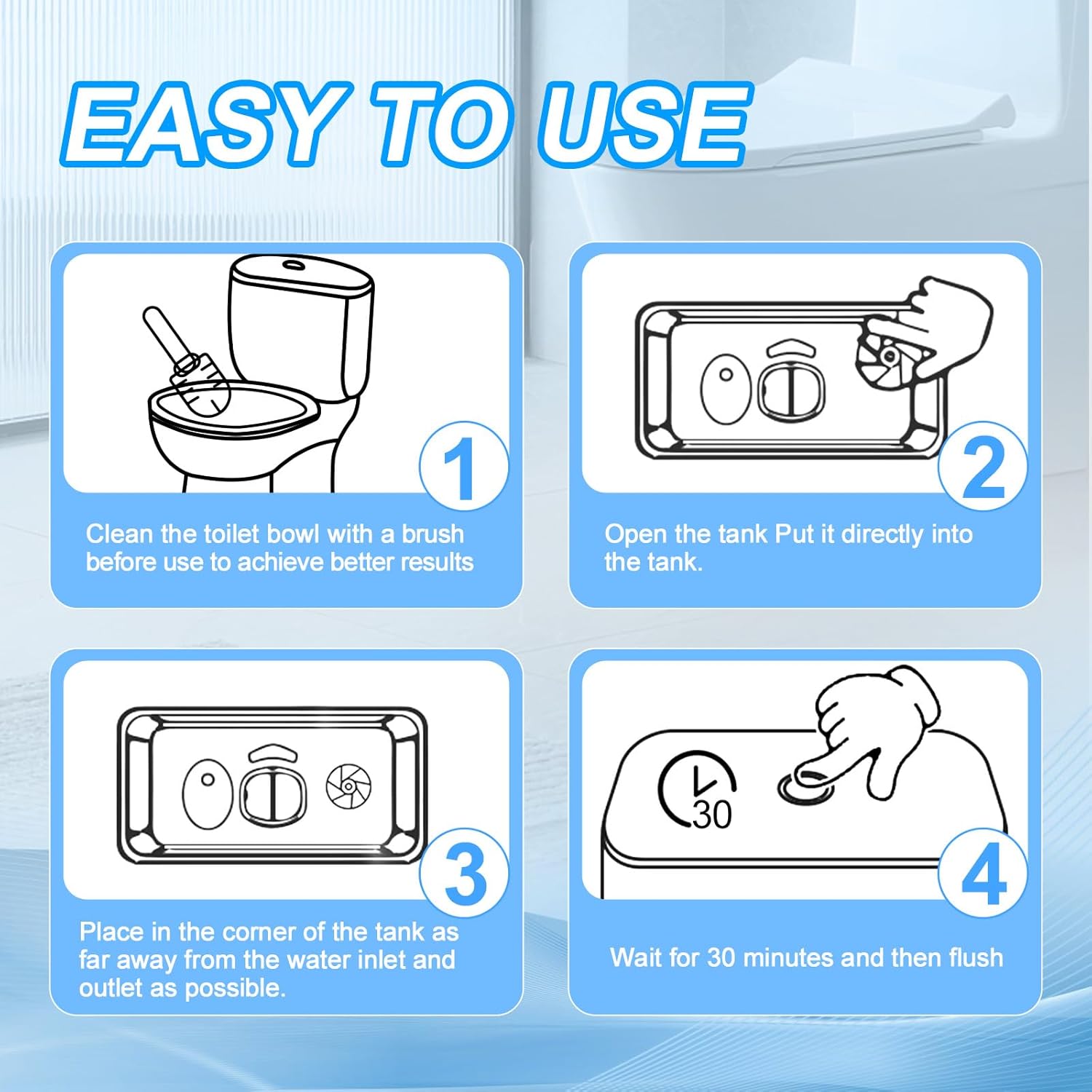 EASY TO USE

1

Clean the toilet bowl with a brush before use to achieve better results

2

Open the tank Put it directly into the tank.

3

Place in the corner of the tank as far away from the water inlet and outlet as possible.

30

4

Wait for 30 minutes and then flush